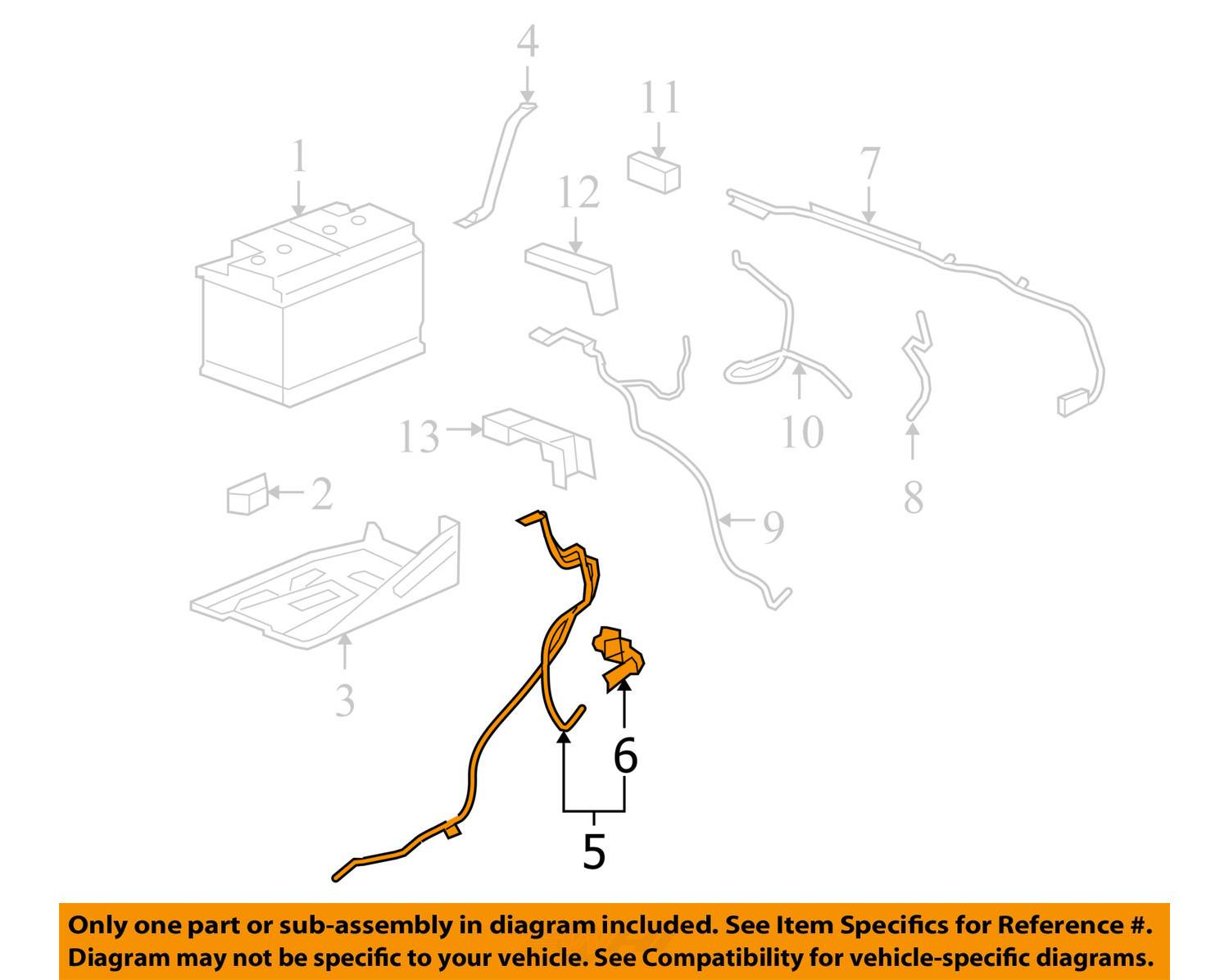 4
11
1
12
7
10
8
13
2
9
3
6
5

Only one part or sub-assembly in diagram included. See Item Specifics for Reference #. Diagram may not be specific to your vehicle. See Compatibility for vehicle-specific diagrams.