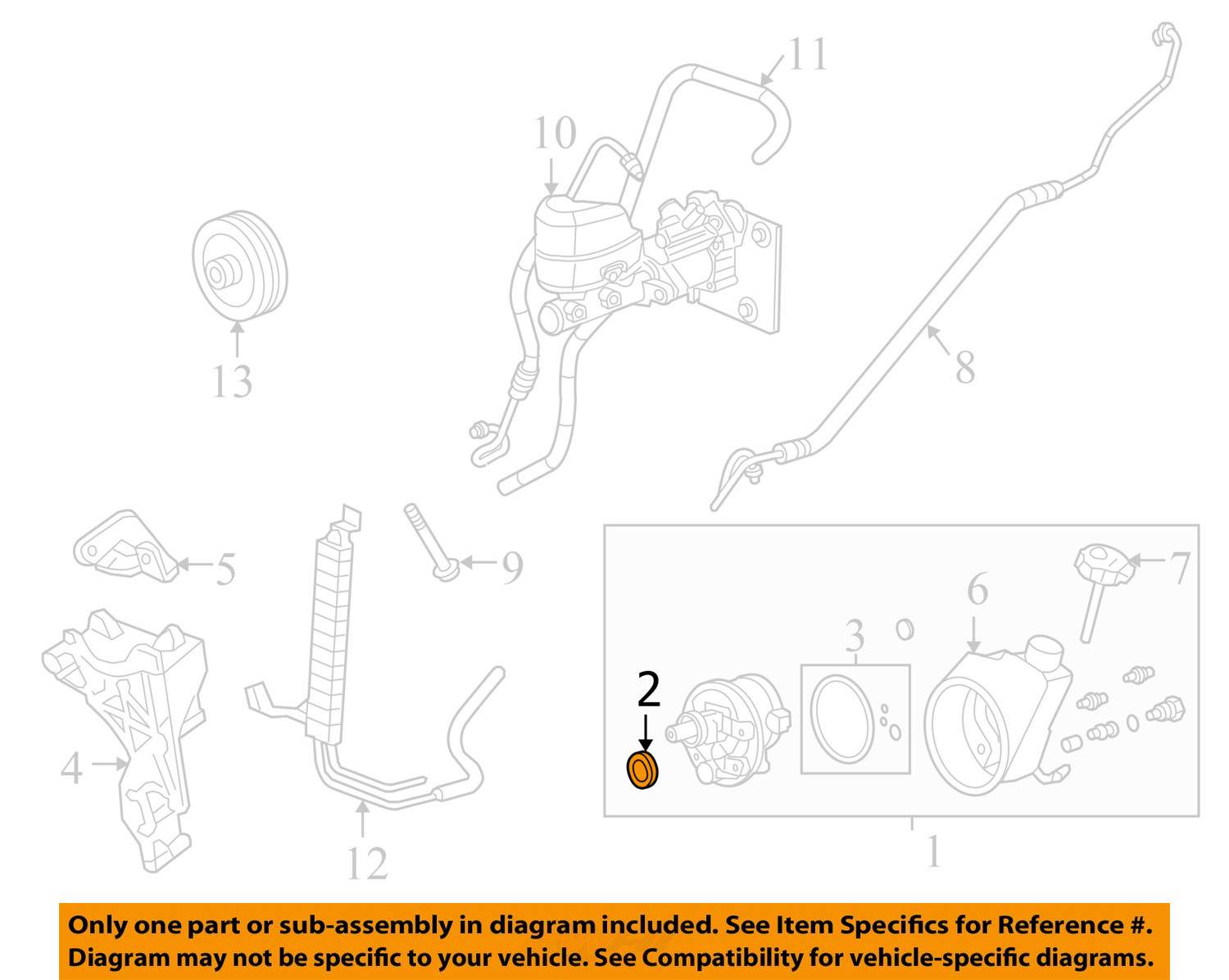 11
10
13
8
5
9
7
6
3
2
4
12
1

Only one part or sub-assembly in diagram included. See Item Specifics for Reference #.
Diagram may not be specific to your vehicle. See Compatibility for vehicle-specific diagrams.