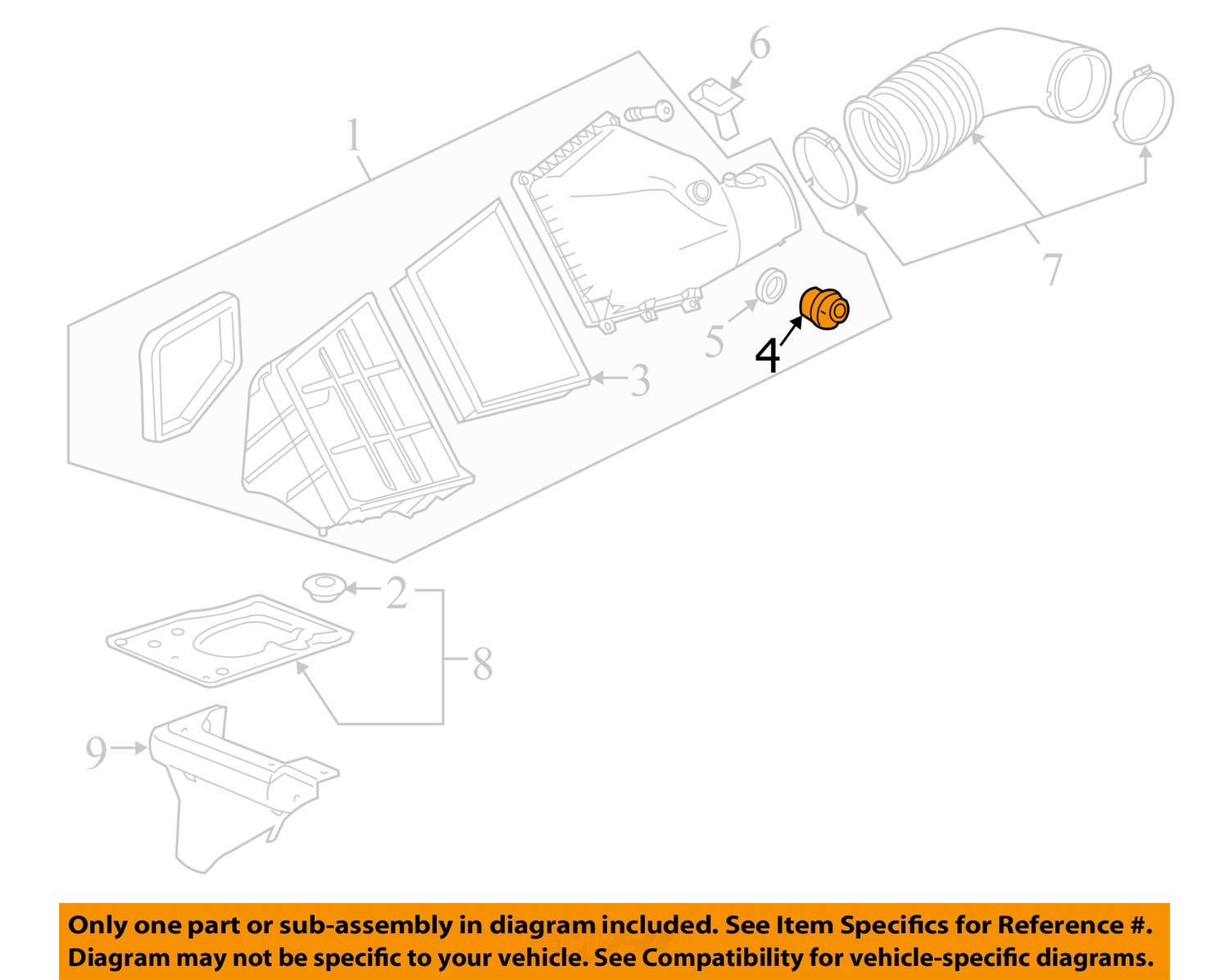 6
1
7
5
4
3
2
8
9

Only one part or sub-assembly in diagram included. See Item Specifics for Reference #.
Diagram may not be specific to your vehicle. See Compatibility for vehicle-specific diagrams.