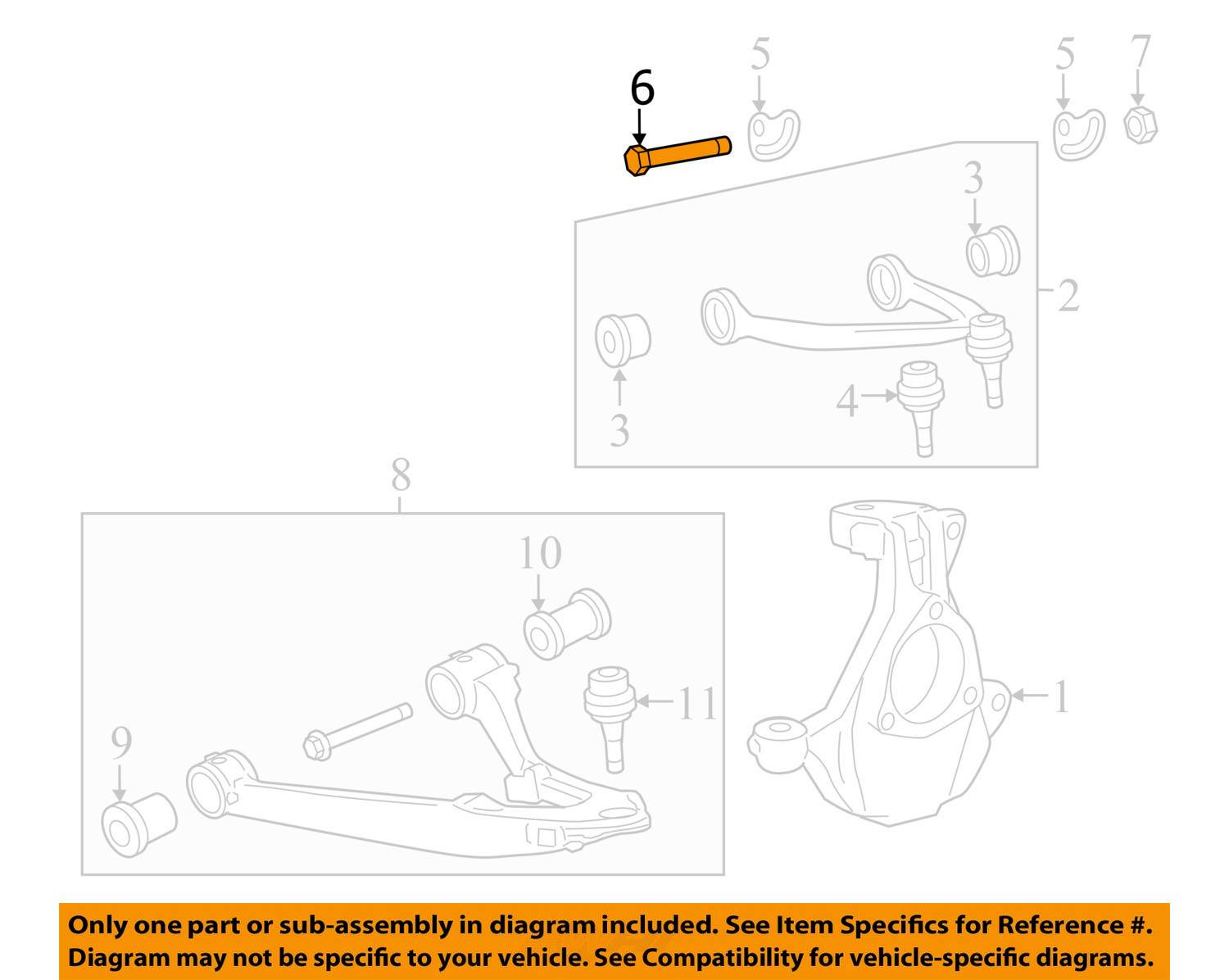 6
5
5
7
3
2
3
4
8
10
11
1
9

Only one part or sub-assembly in diagram included. See Item Specifics for Reference #.
Diagram may not be specific to your vehicle. See Compatibility for vehicle-specific diagrams.