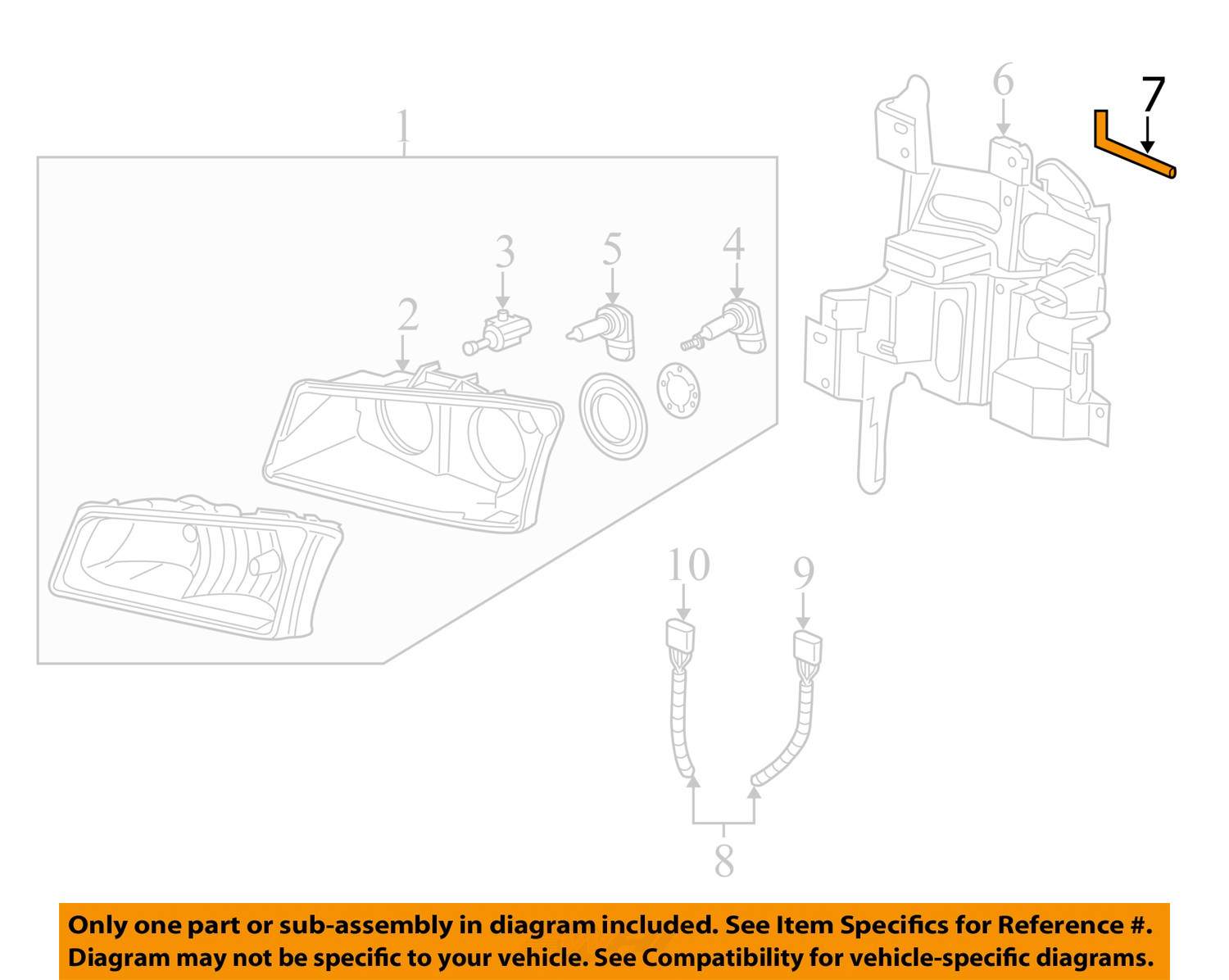 1
6
7
3
5
4
2
10
9
8

Only one part or sub-assembly in diagram included. See Item Specifics for Reference #.
Diagram may not be specific to your vehicle. See Compatibility for vehicle-specific diagrams.