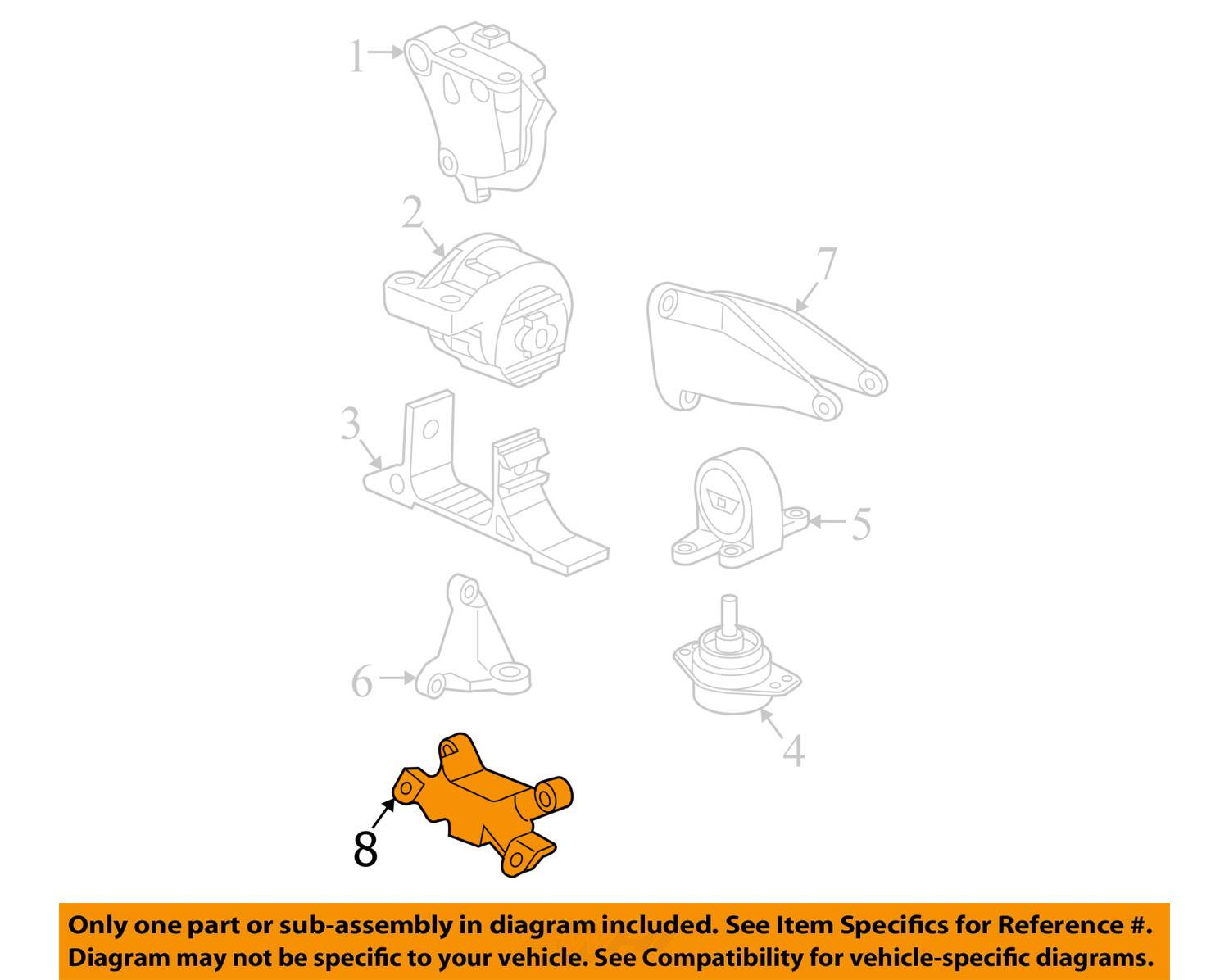 1
2
7
3
5
6
4
8

Only one part or sub-assembly in diagram included. See Item Specifics for Reference #.
Diagram may not be specific to your vehicle. See Compatibility for vehicle-specific diagrams.