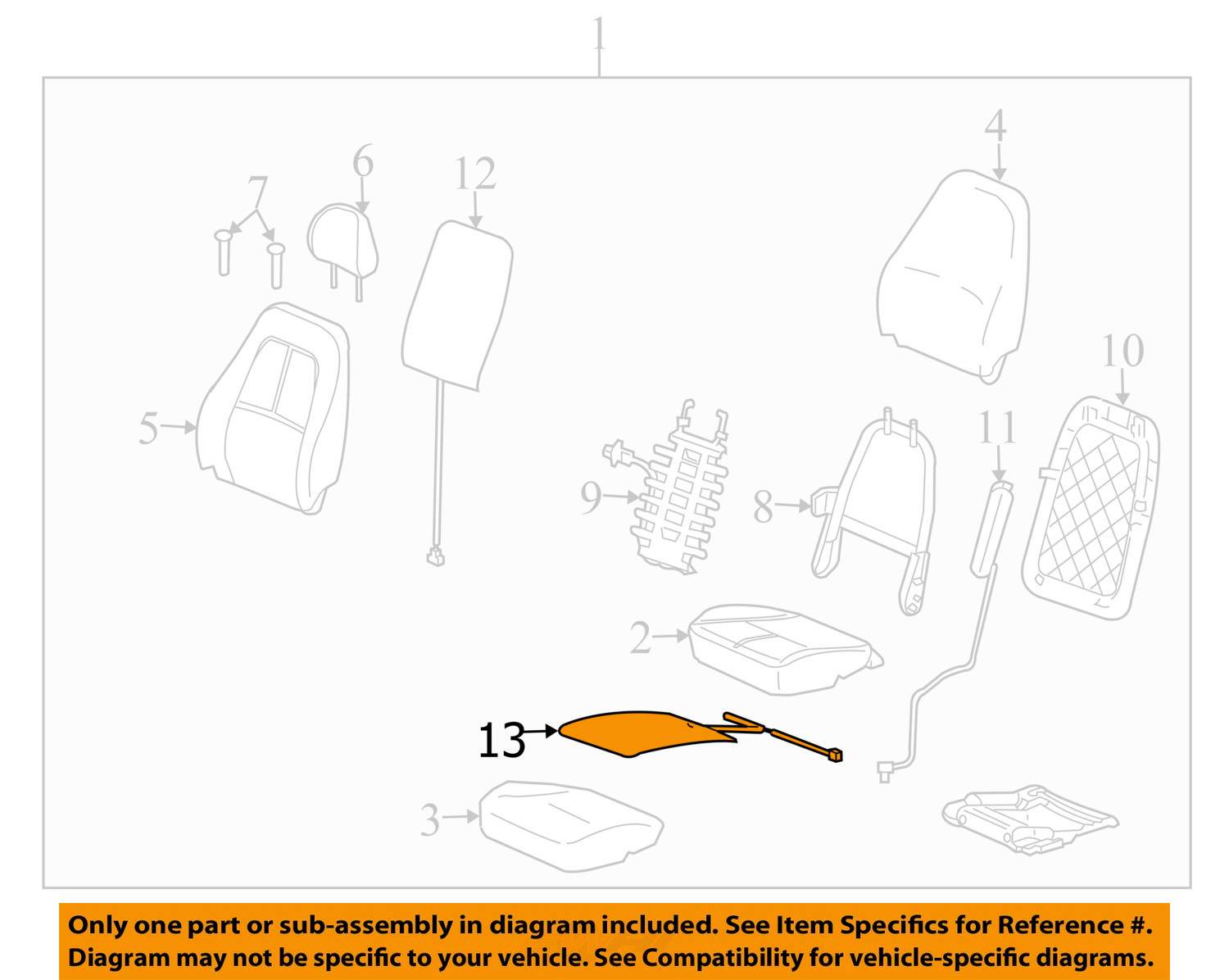 1

7

6

12

4

5

10

11

9

8

2

13

3

Only one part or sub-assembly in diagram included. See Item Specifics for Reference #.
Diagram may not be specific to your vehicle. See Compatibility for vehicle-specific diagrams.