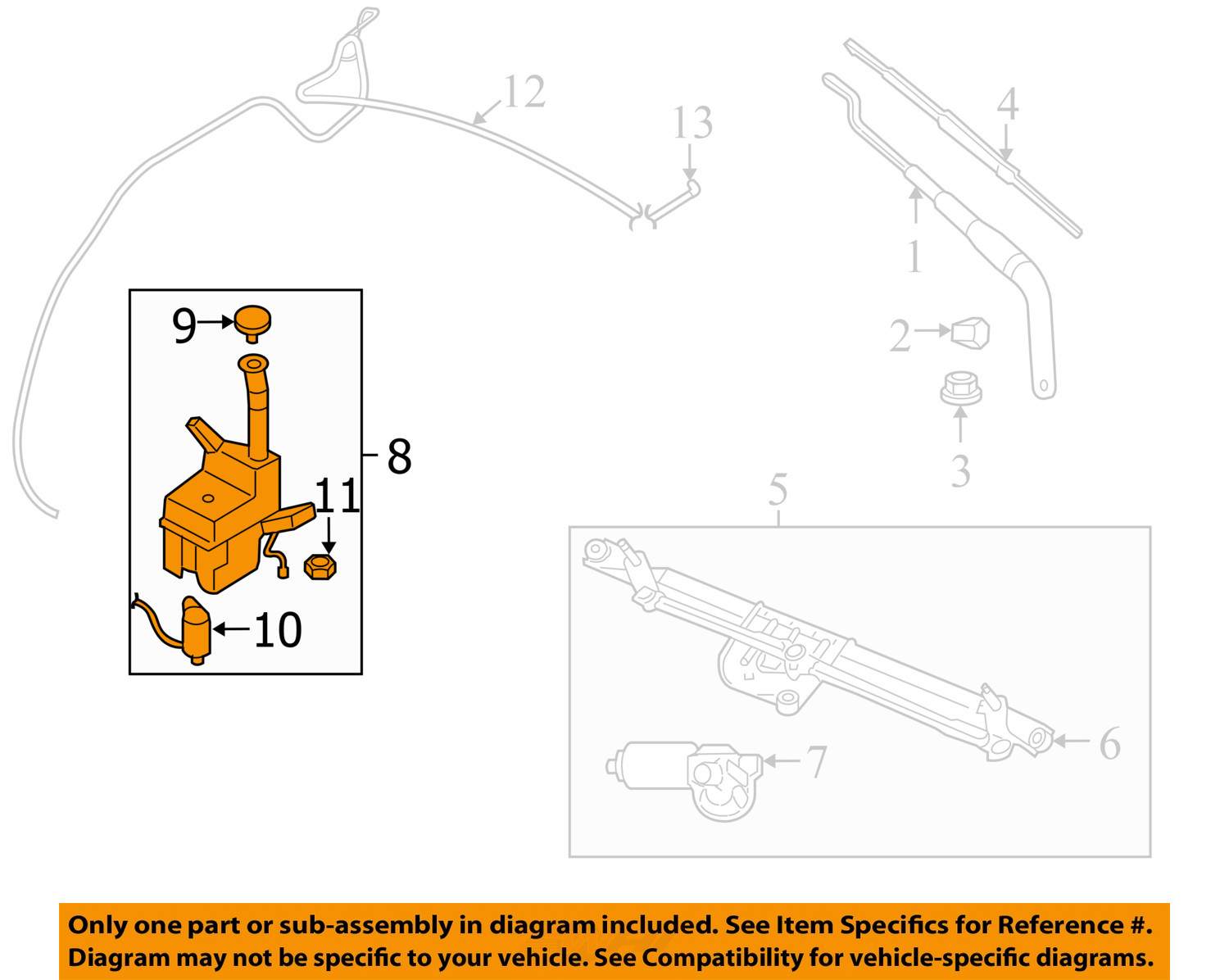 12
13
4
1
2
3
9
8
11
10
5
6
7

Only one part or sub-assembly in diagram included. See Item Specifics for Reference #. Diagram may not be specific to your vehicle. See Compatibility for vehicle-specific diagrams.