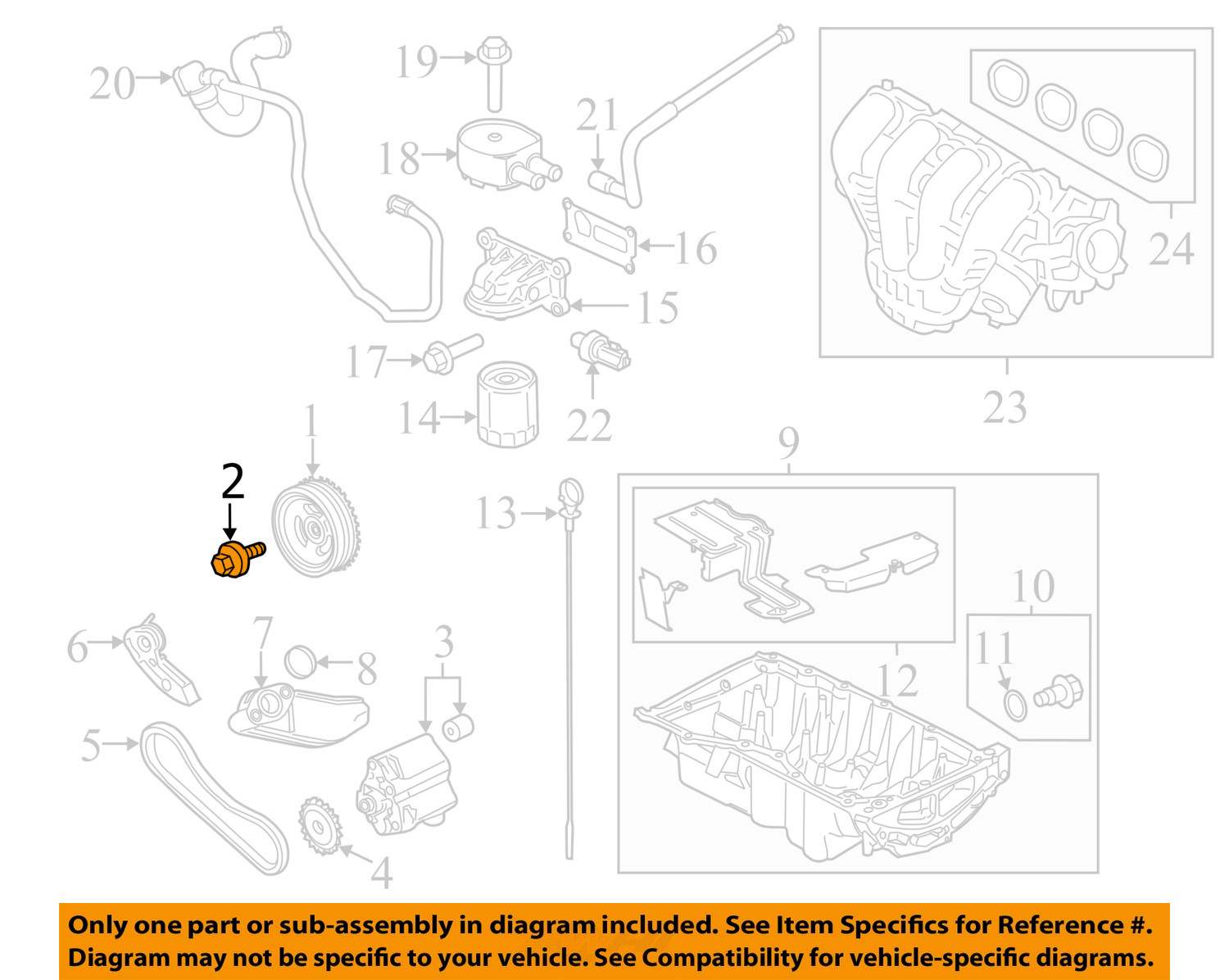 20
19
21
18
16
15
17
14
22
24
23
1
2
13
9
10
11
12
6
7
8
3
5
4

Only one part or sub-assembly in diagram included. See Item Specifics for Reference #.
Diagram may not be specific to your vehicle. See Compatibility for vehicle-specific diagrams.