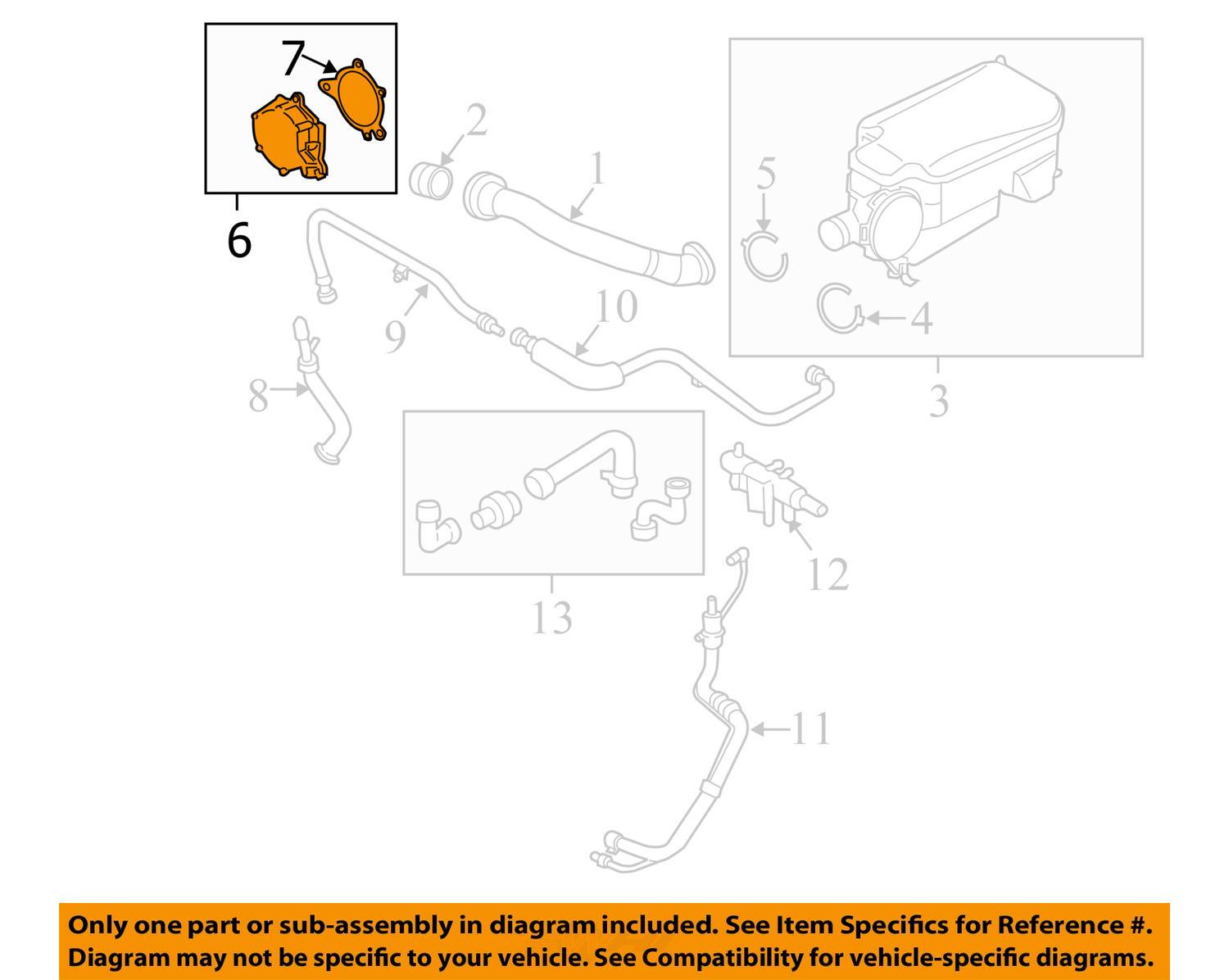 7
6
2
1
5
4
3
10
9
8
13
12
11

Only one part or sub-assembly in diagram included. See Item Specifics for Reference #.
Diagram may not be specific to your vehicle. See Compatibility for vehicle-specific diagrams.