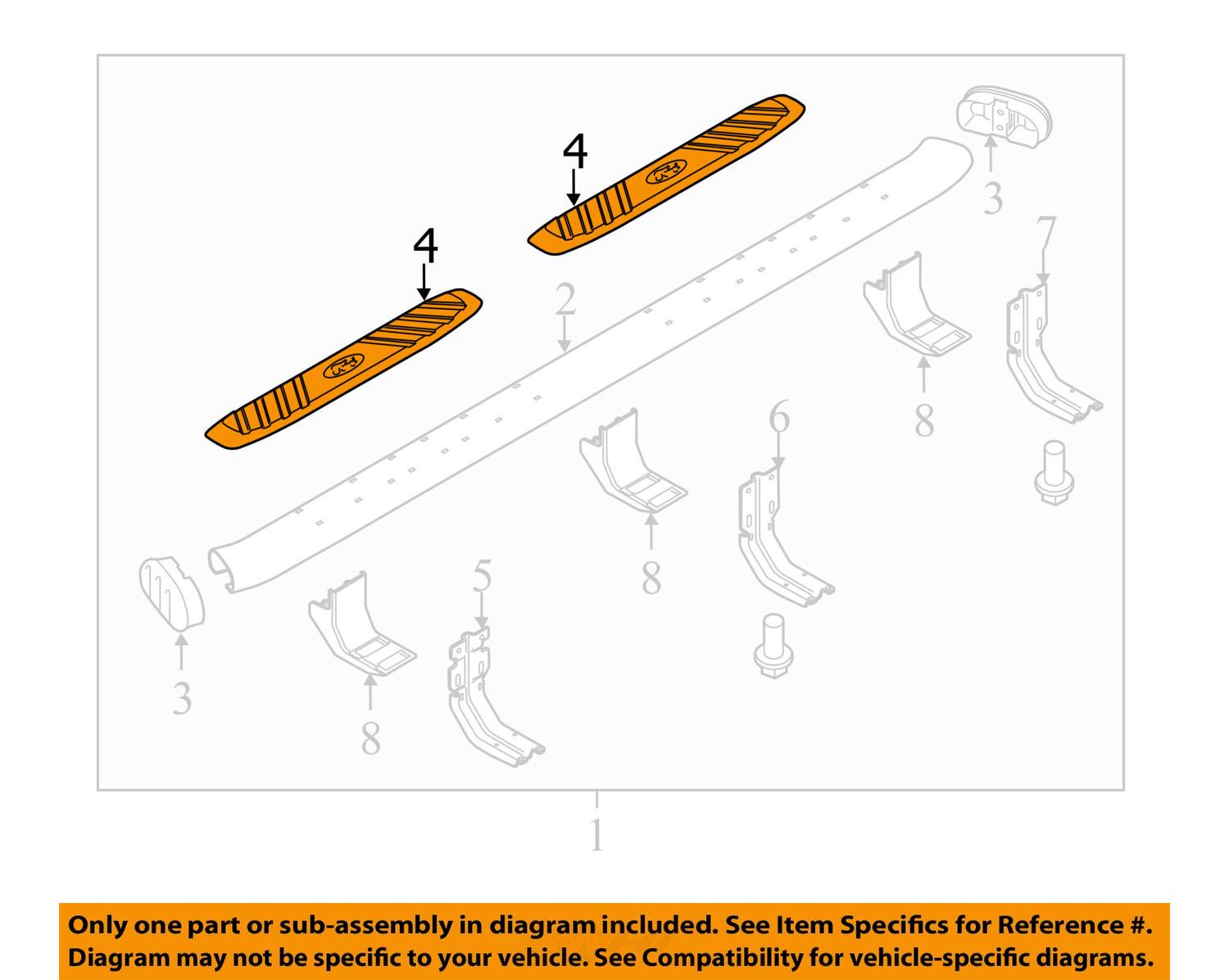 4
4
3
7
2
8
6
8
5
3
8
1

Only one part or sub-assembly in diagram included. See Item Specifics for Reference #. Diagram may not be specific to your vehicle. See Compatibility for vehicle-specific diagrams.