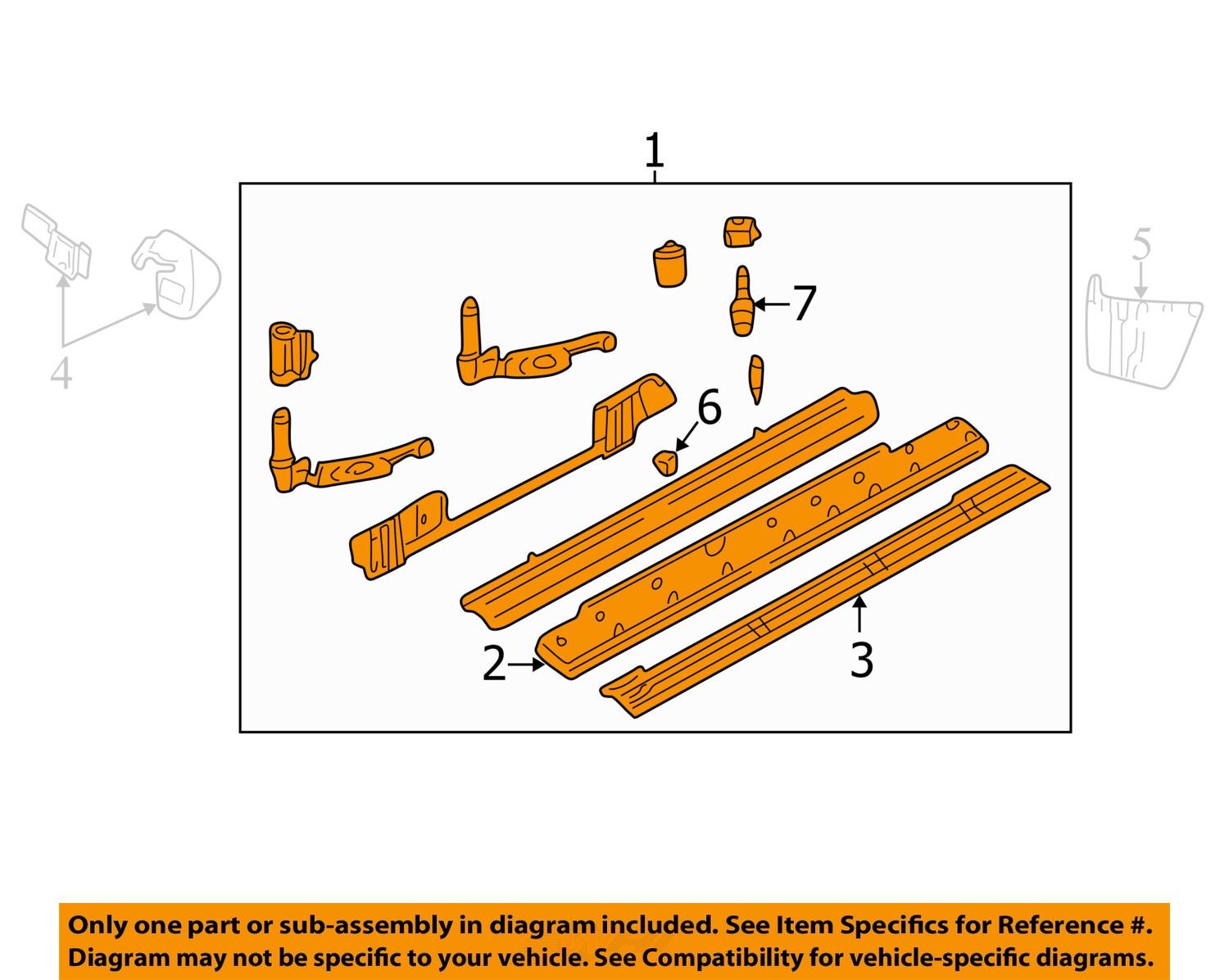 1

4

5

7

6

2

3

Only one part or sub-assembly in diagram included. See Item Specifics for Reference #. Diagram may not be specific to your vehicle. See Compatibility for vehicle-specific diagrams.