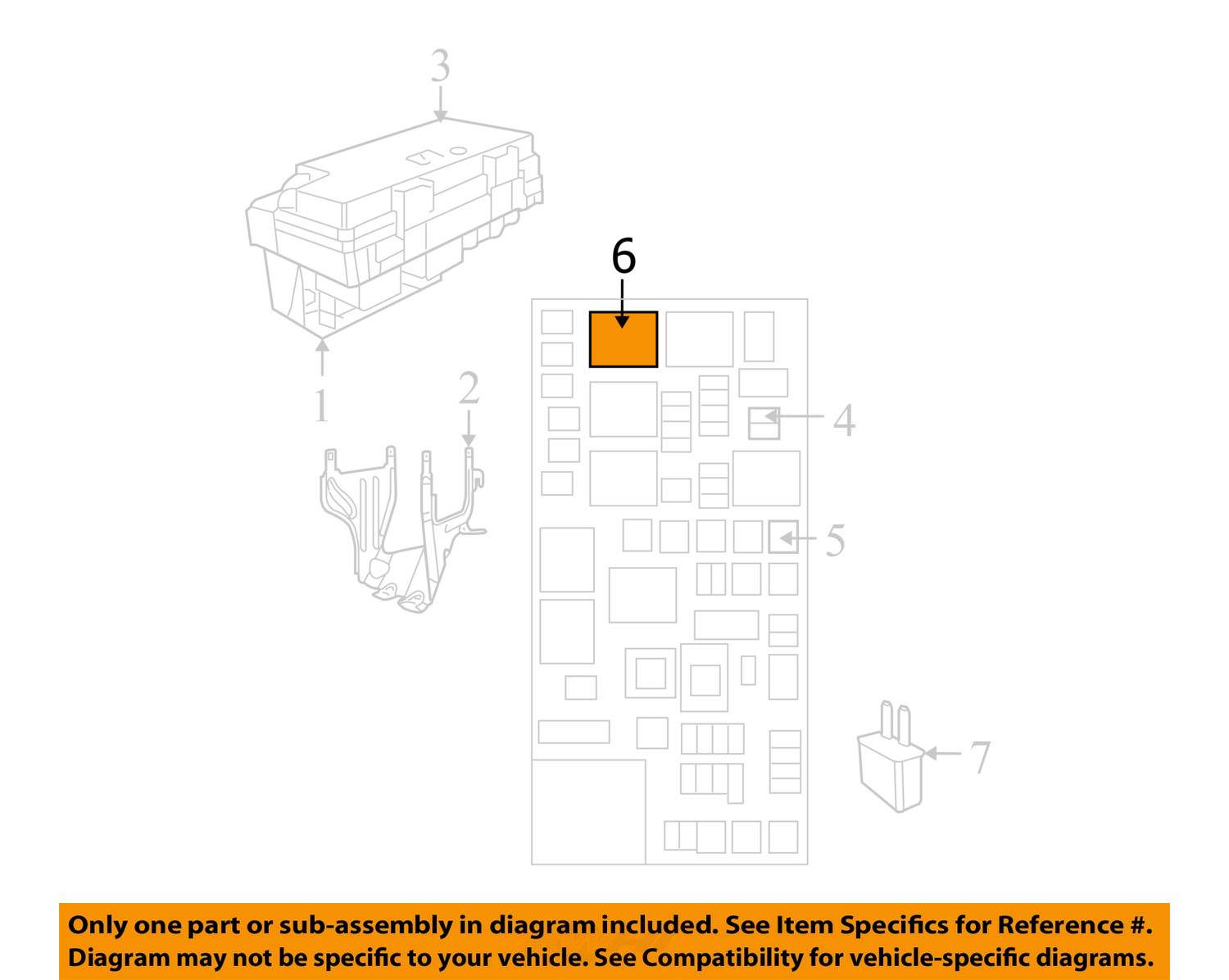 3

6

1

2

4

5

7

Only one part or sub-assembly in diagram included. See Item Specifics for Reference #.
Diagram may not be specific to your vehicle. See Compatibility for vehicle-specific diagrams.