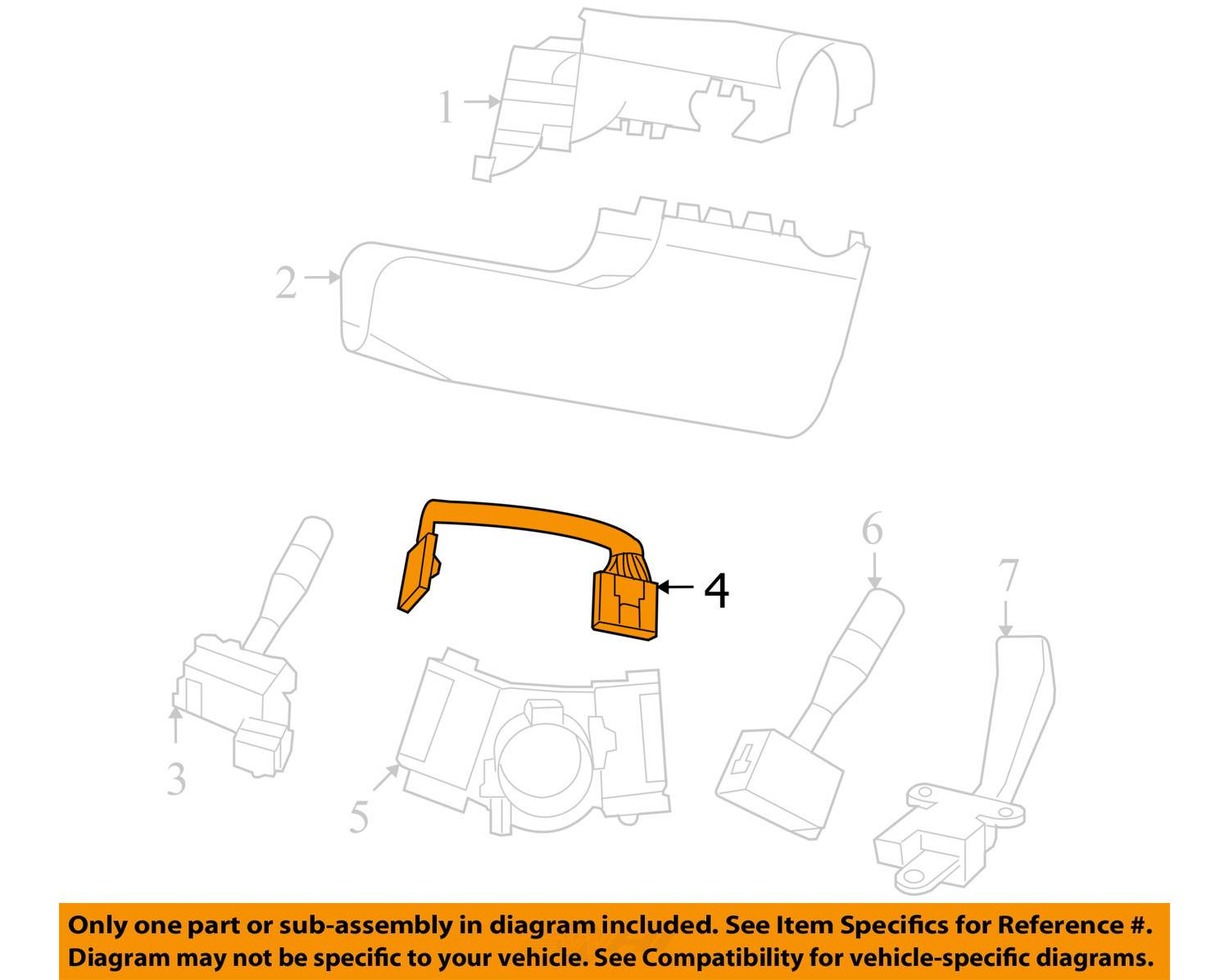 1
2
4
6
7
3
5

Only one part or sub-assembly in diagram included. See Item Specifics for Reference #. Diagram may not be specific to your vehicle. See Compatibility for vehicle-specific diagrams.