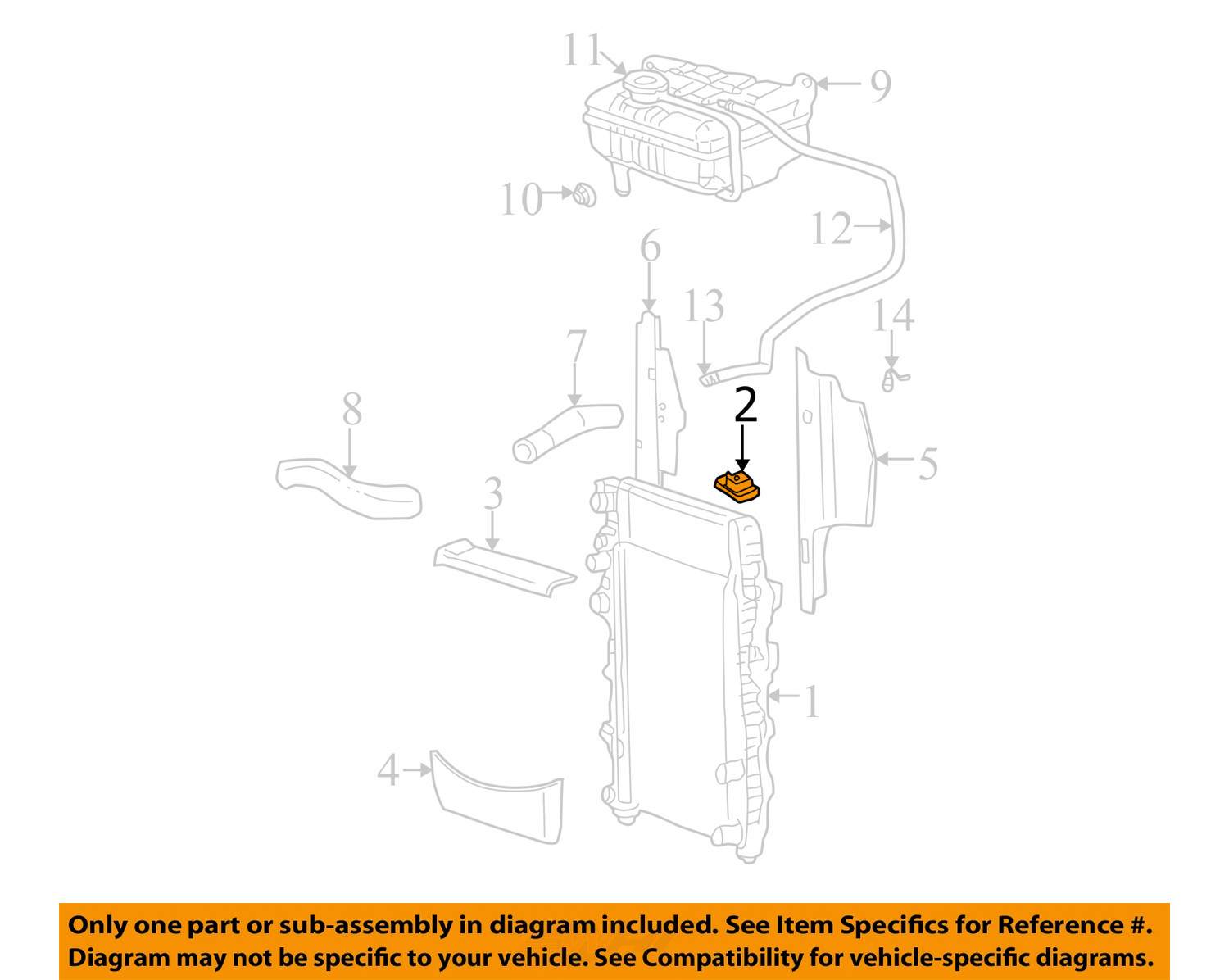 11
9
10
12
6
13
14
7
2
8
5
3
1
4

Only one part or sub-assembly in diagram included. See Item Specifics for Reference #. Diagram may not be specific to your vehicle. See Compatibility for vehicle-specific diagrams.