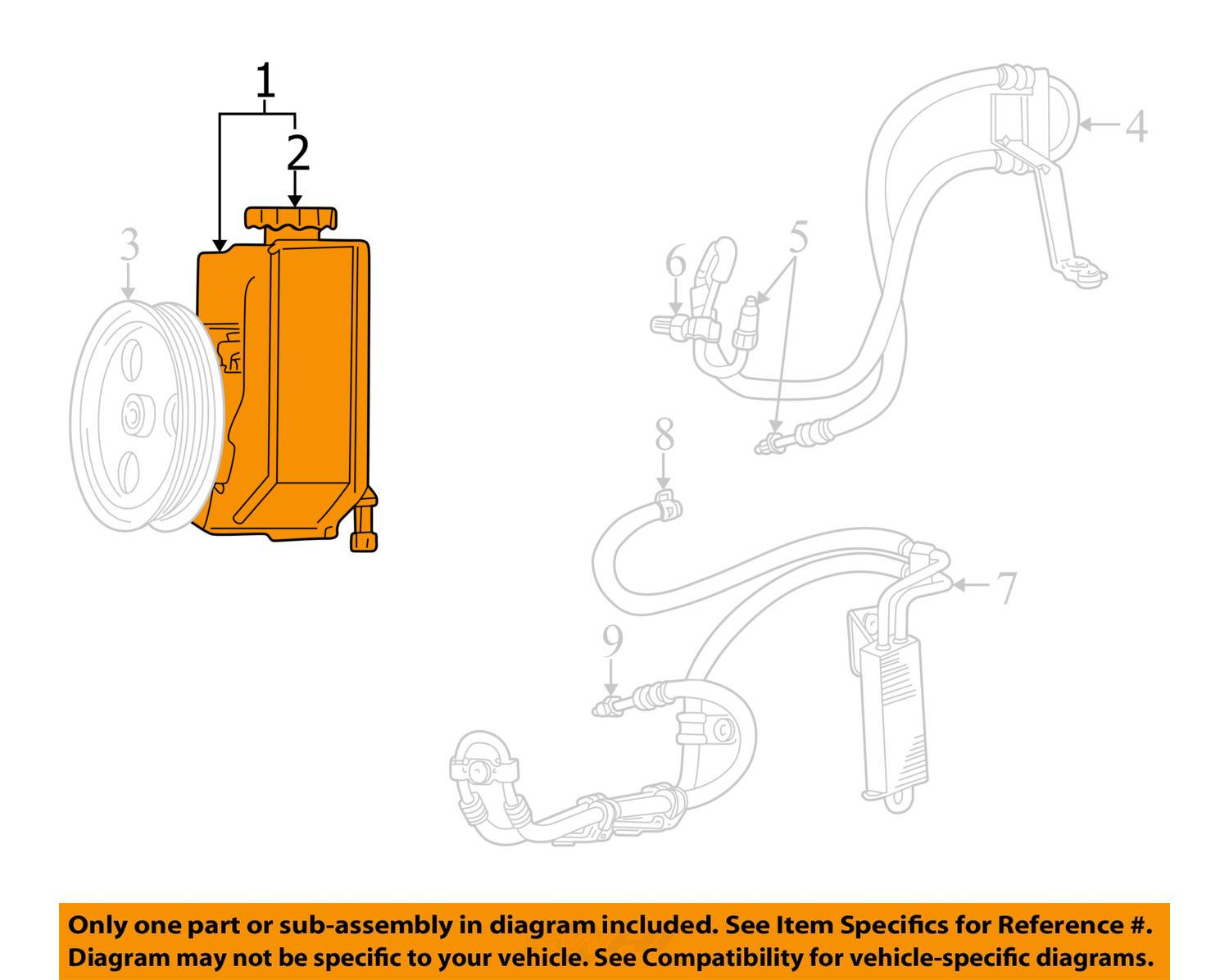 1
2
3
4
5
6
8
7
9

Only one part or sub-assembly in diagram included. See Item Specifics for Reference #. Diagram may not be specific to your vehicle. See Compatibility for vehicle-specific diagrams.