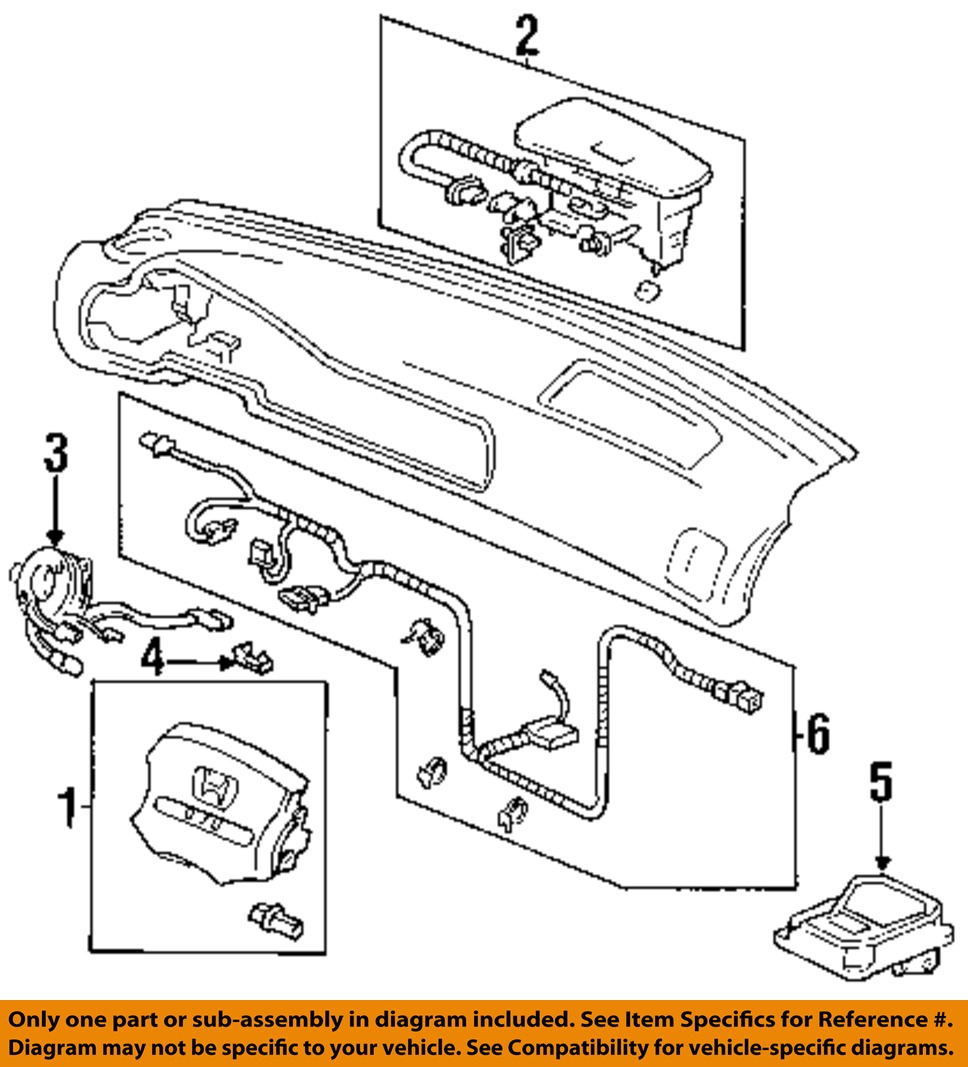 2

3

4

1

6

5

Only one part or sub-assembly in diagram included. See Item Specifics for Reference #.
Diagram may not be specific to your vehicle. See Compatibility for vehicle-specific diagrams.