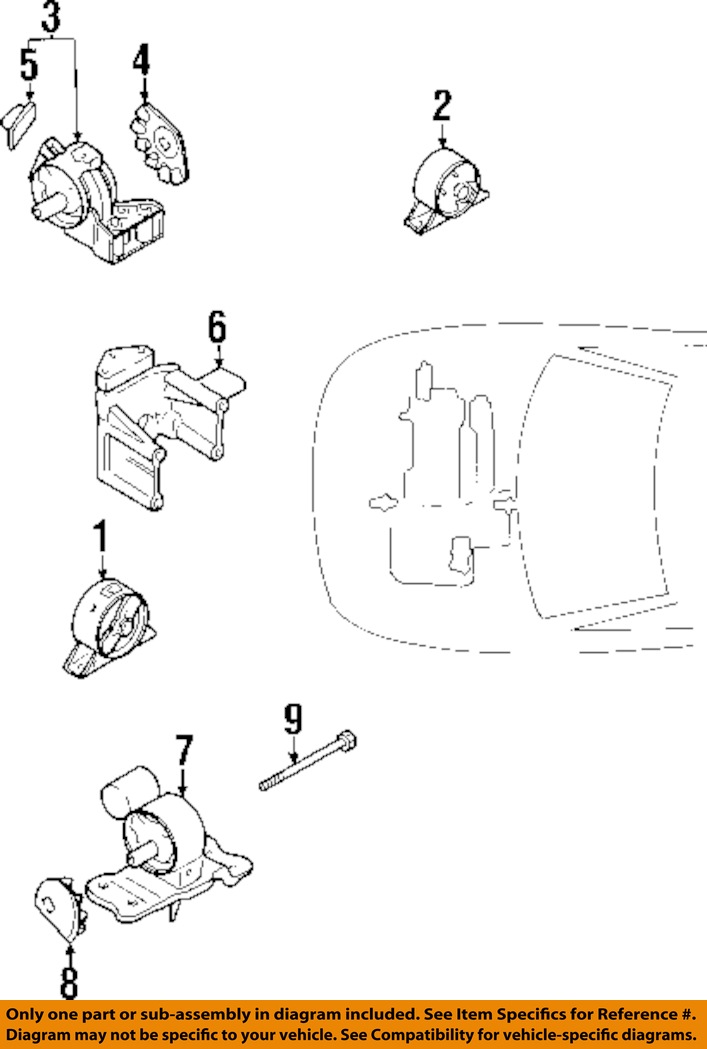 3
5
4
2
6
1
9
7
8

Only one part or sub-assembly in diagram included. See Item Specifics for Reference #.
Diagram may not be specific to your vehicle. See Compatibility for vehicle-specific diagrams.