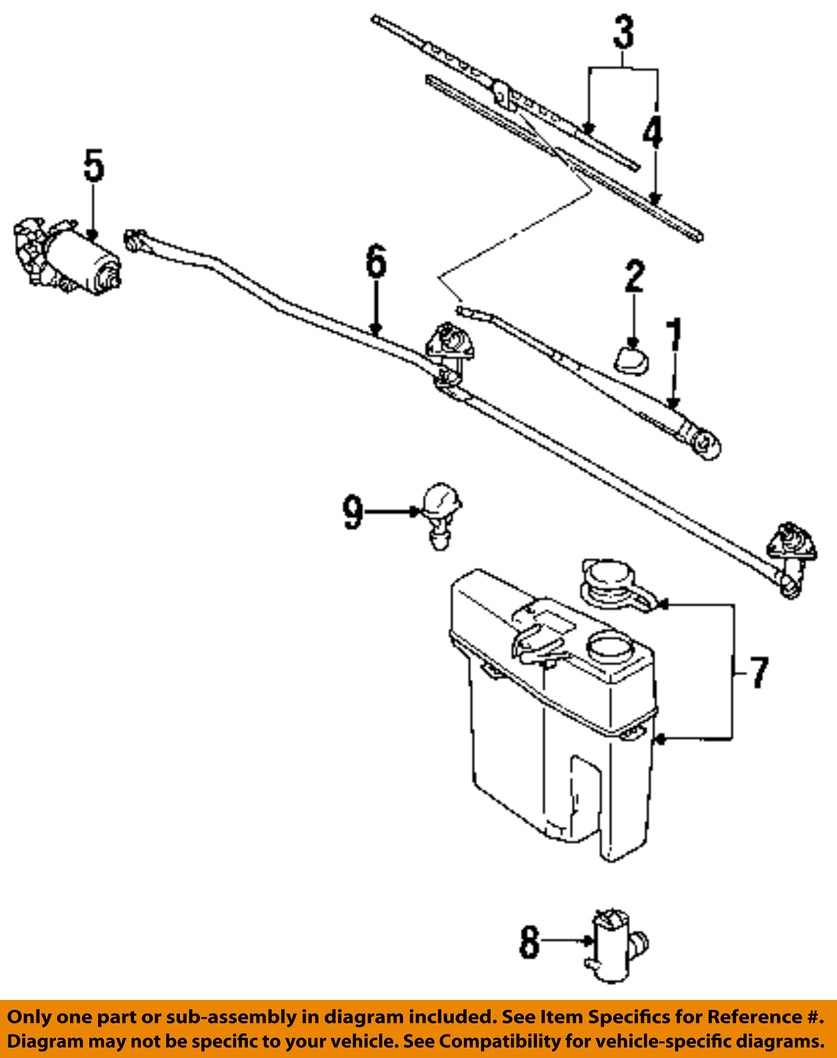 3
4
5
6
2
1
9
7
8

Only one part or sub-assembly in diagram included. See Item Specifics for Reference #. Diagram may not be specific to your vehicle. See Compatibility for vehicle-specific diagrams.