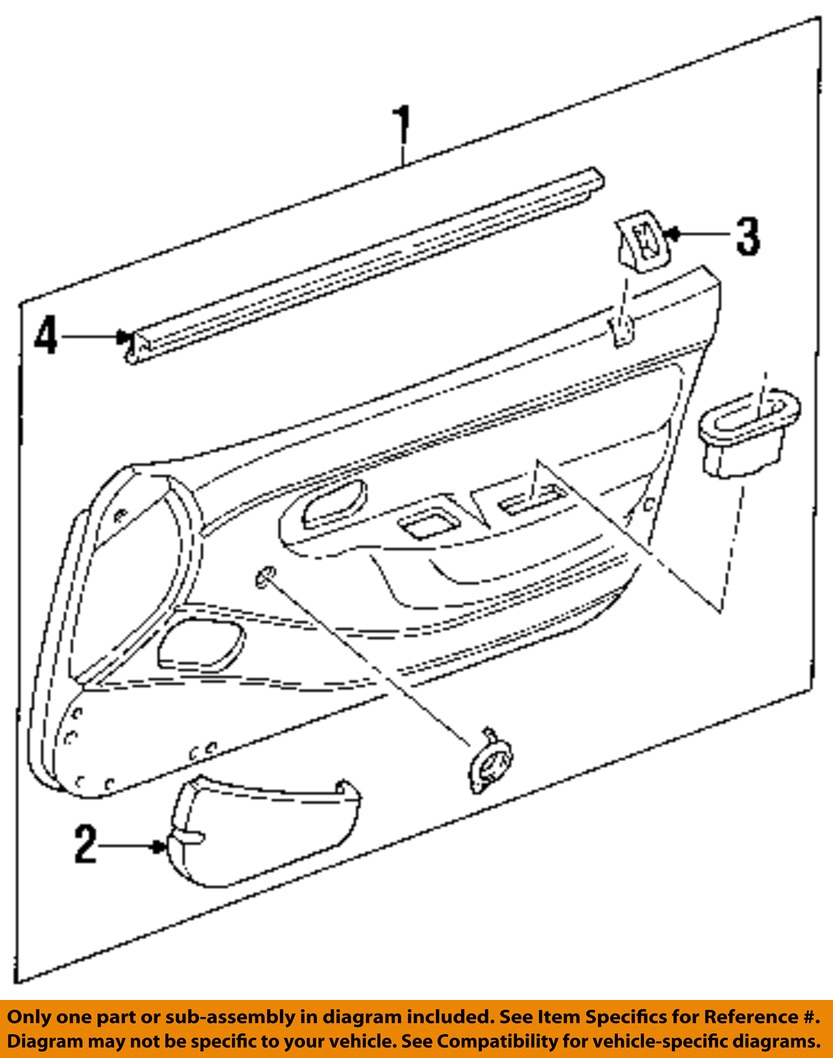 1

3

4

2

Only one part or sub-assembly in diagram included. See Item Specifics for Reference #. Diagram may not be specific to your vehicle. See Compatibility for vehicle-specific diagrams.