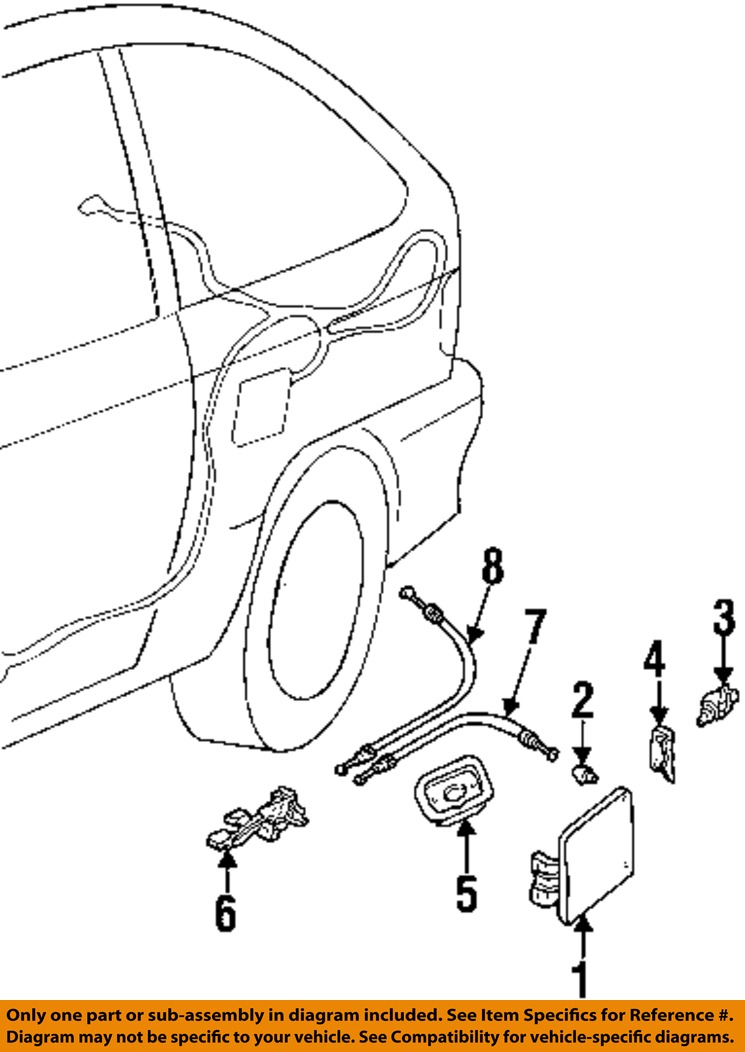 8
7
3
4
2
6
5
1

Only one part or sub-assembly in diagram included. See Item Specifics for Reference #.
Diagram may not be specific to your vehicle. See Compatibility for vehicle-specific diagrams.