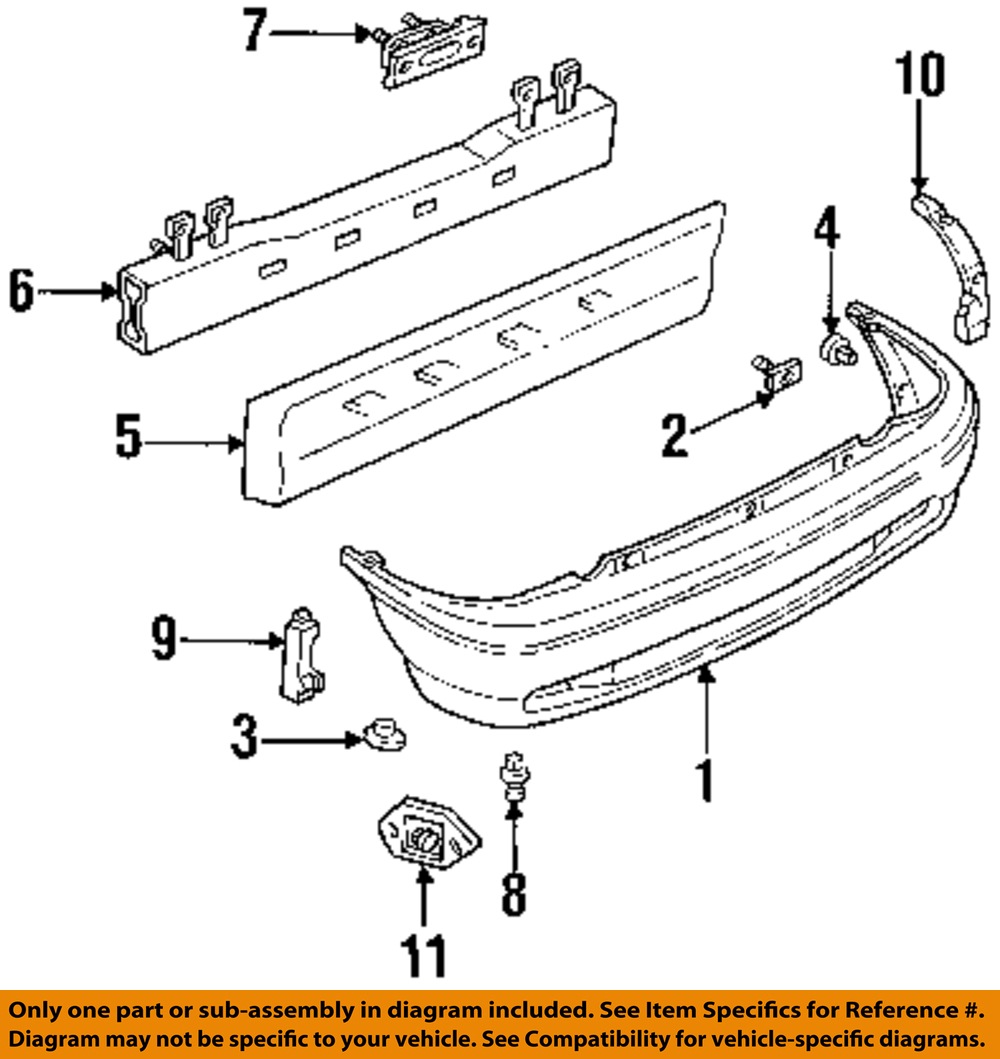 7

10

6

4

5

2

9

3

1

8

11

Only one part or sub-assembly in diagram included. See Item Specifics for Reference #.
Diagram may not be specific to your vehicle. See Compatibility for vehicle-specific diagrams.