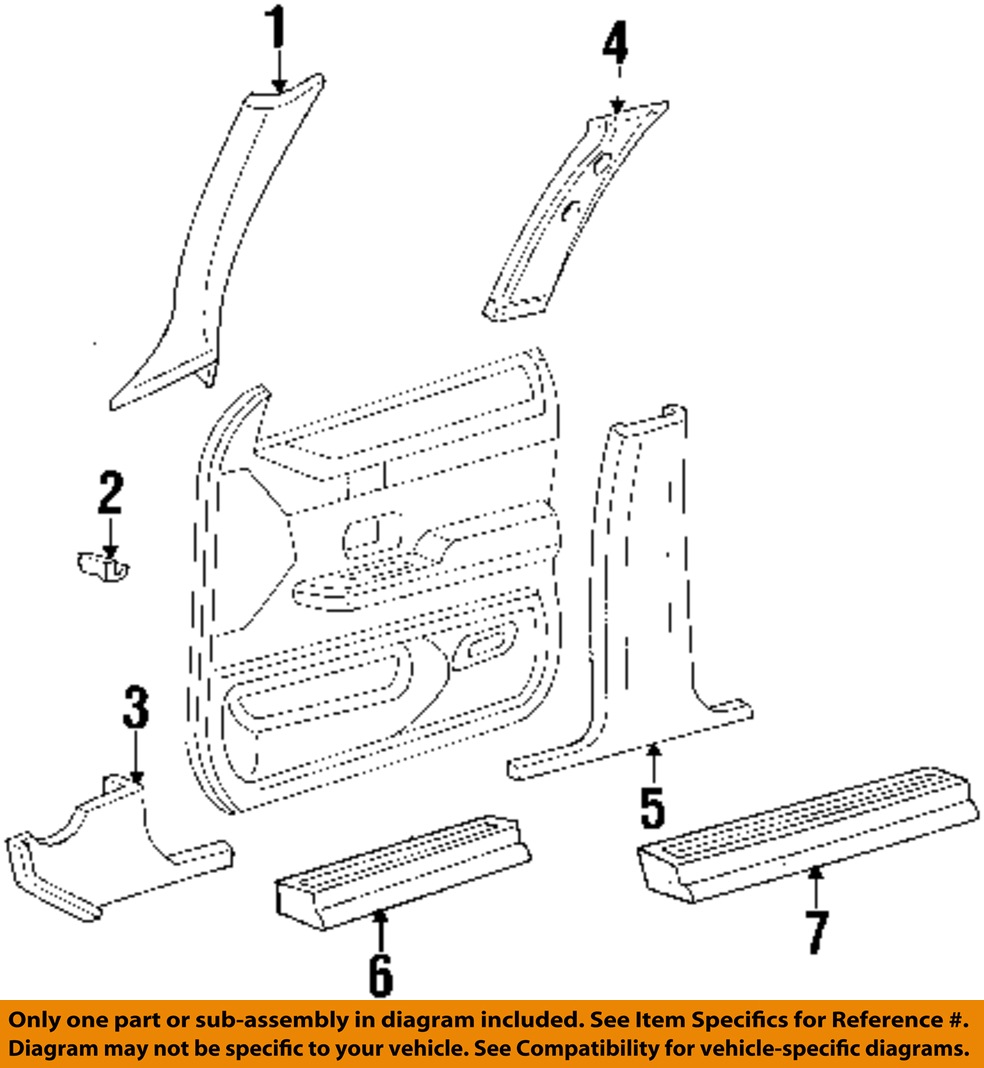 1
4
2
3
5
6
7

Only one part or sub-assembly in diagram included. See Item Specifics for Reference #.
Diagram may not be specific to your vehicle. See Compatibility for vehicle-specific diagrams.