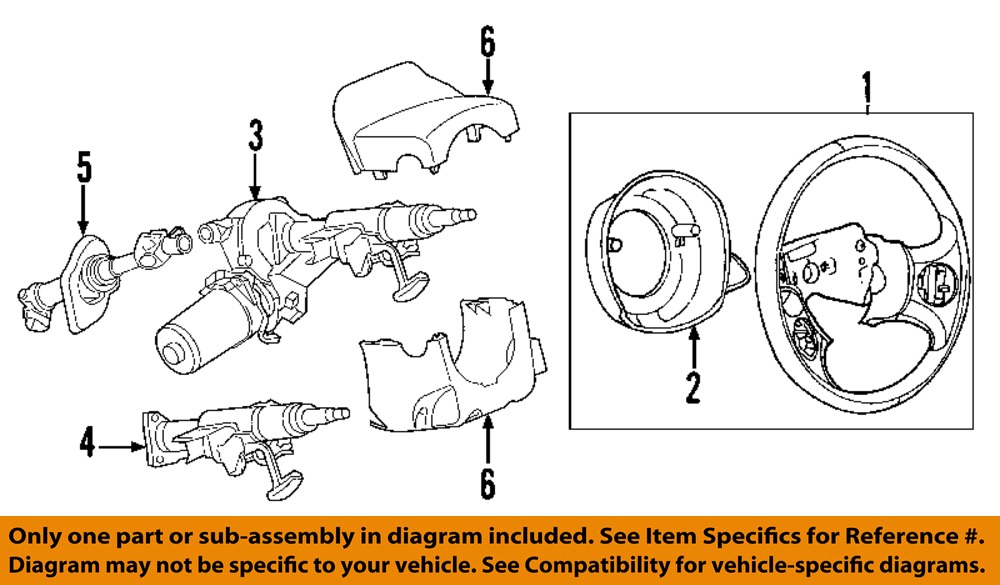 6
1
3
5
2
4
6

Only one part or sub-assembly in diagram included. See Item Specifics for Reference #.
Diagram may not be specific to your vehicle. See Compatibility for vehicle-specific diagrams.