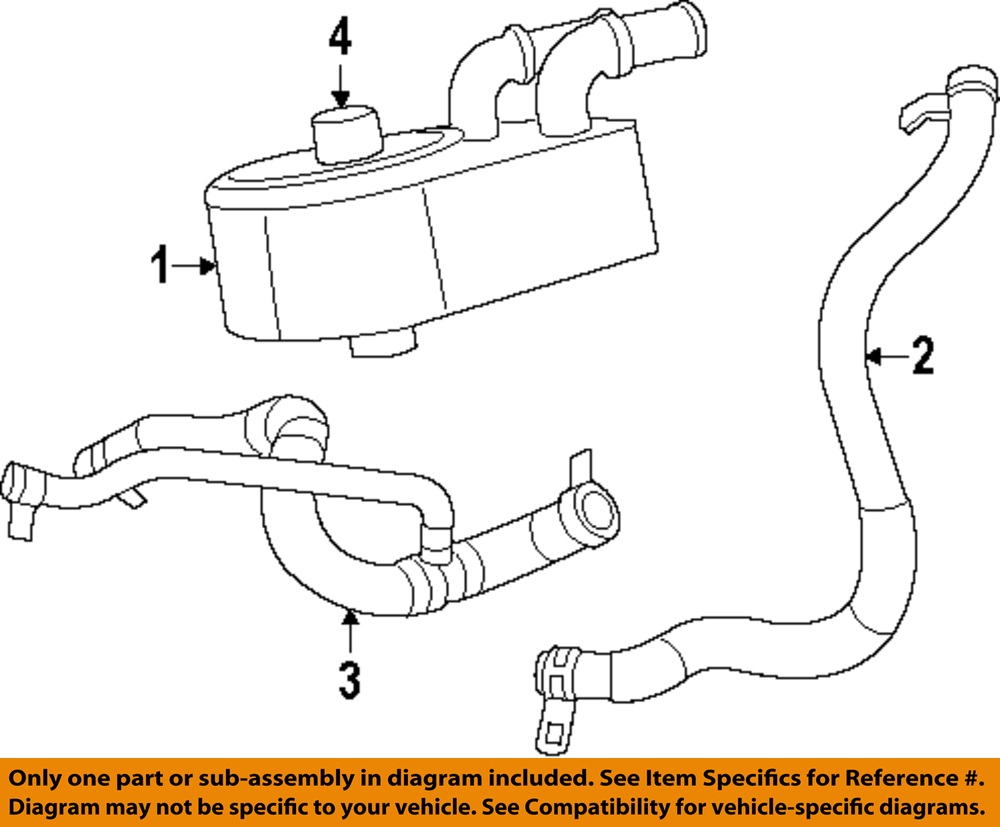 4

1

2

3

Only one part or sub-assembly in diagram included. See Item Specifics for Reference #.
Diagram may not be specific to your vehicle. See Compatibility for vehicle-specific diagrams.