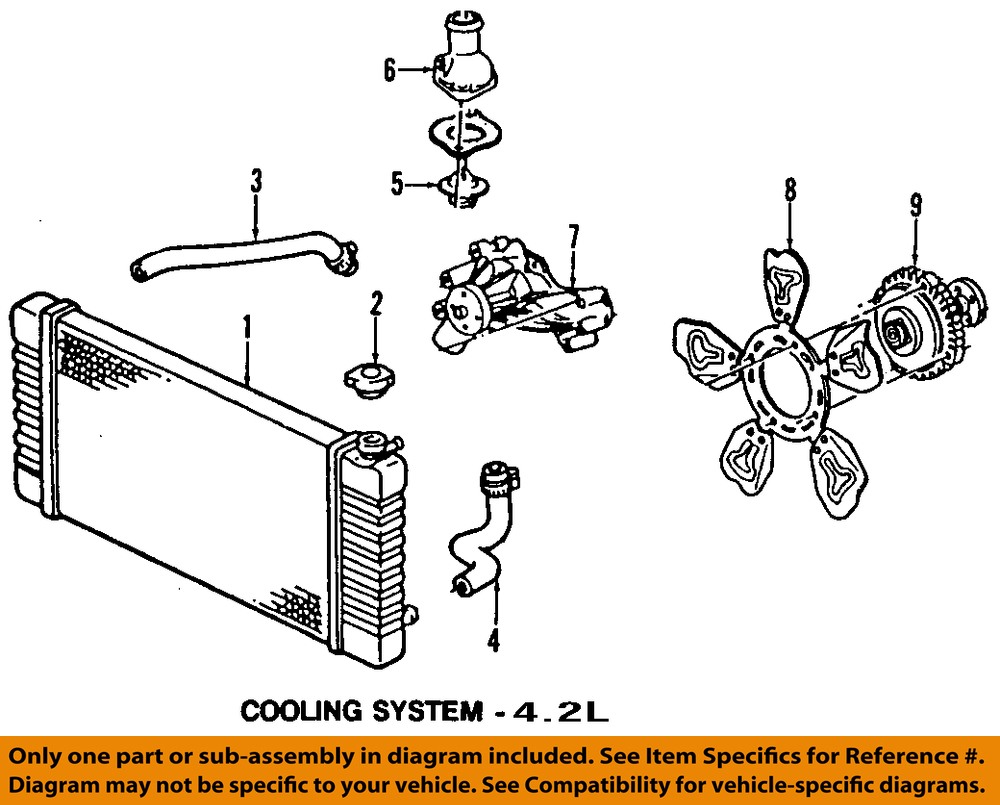 6

5

3

8

9

7

2

1

4

COOLING SYSTEM - 4.2L

Only one part or sub-assembly in diagram included. See Item Specifics for Reference #.
Diagram may not be specific to your vehicle. See Compatibility for vehicle-specific diagrams.