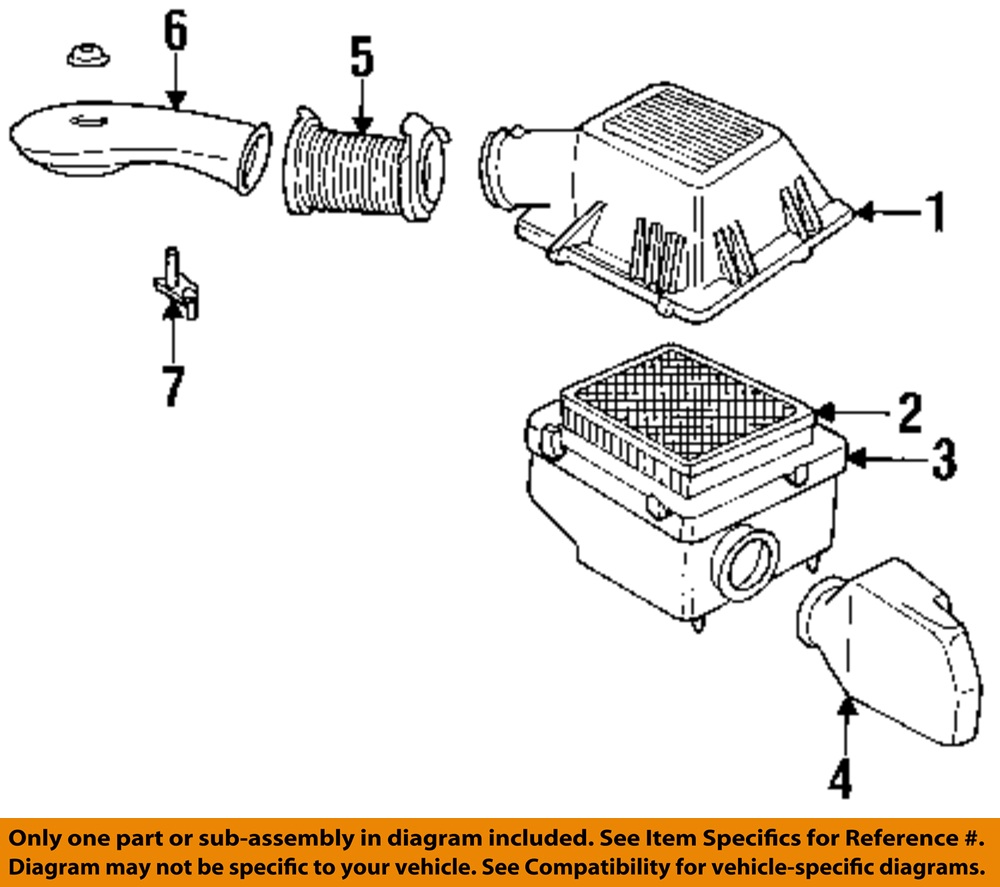 6
5
1
7
2
3
4

Only one part or sub-assembly in diagram included. See Item Specifics for Reference #.
Diagram may not be specific to your vehicle. See Compatibility for vehicle-specific diagrams.