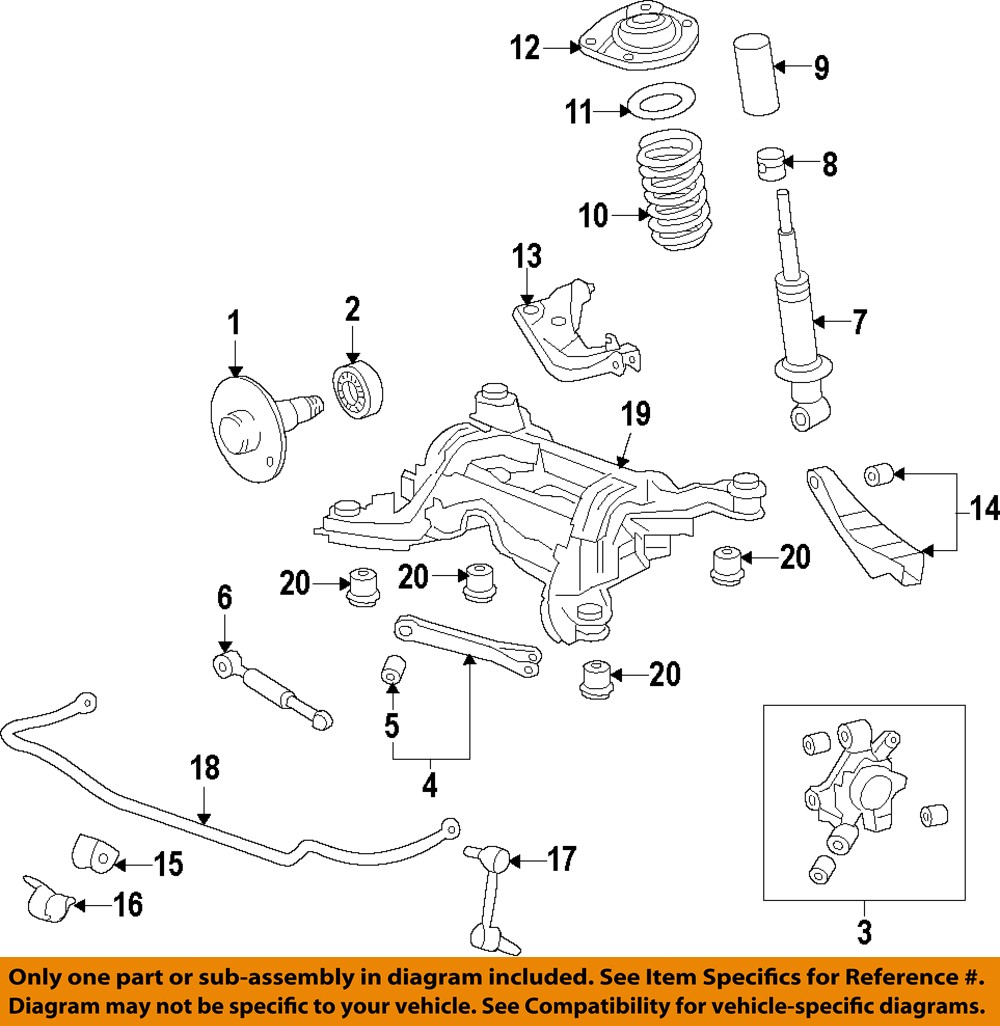 12
9
11
8
10
13
7
1
2
19
14
20
20
20
6
20
5
4
18
15
17
16
3

Only one part or sub-assembly in diagram included. See Item Specifics for Reference #.
Diagram may not be specific to your vehicle. See Compatibility for vehicle-specific diagrams.