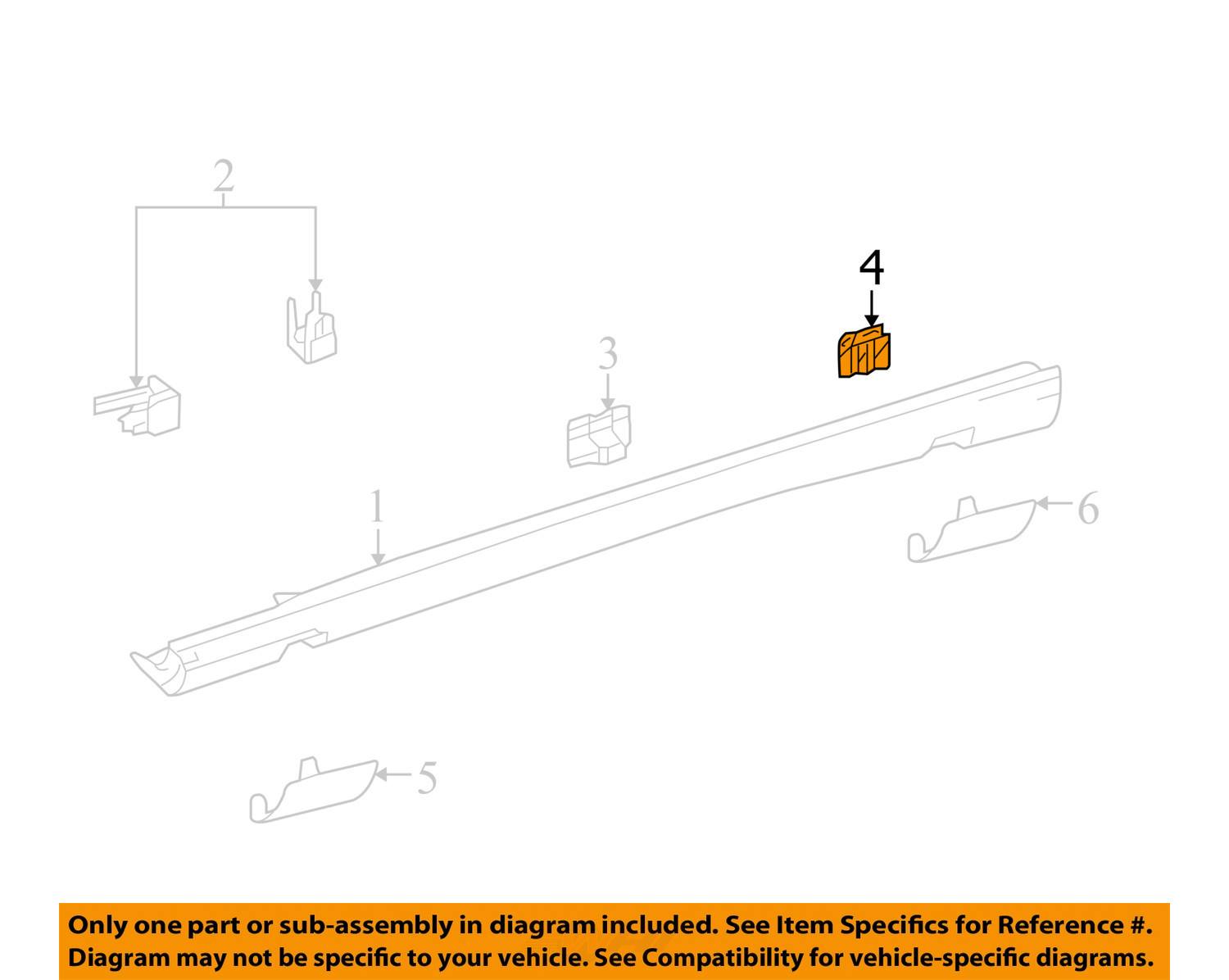 2

4

3

1

6

5

Only one part or sub-assembly in diagram included. See Item Specifics for Reference #.
Diagram may not be specific to your vehicle. See Compatibility for vehicle-specific diagrams.