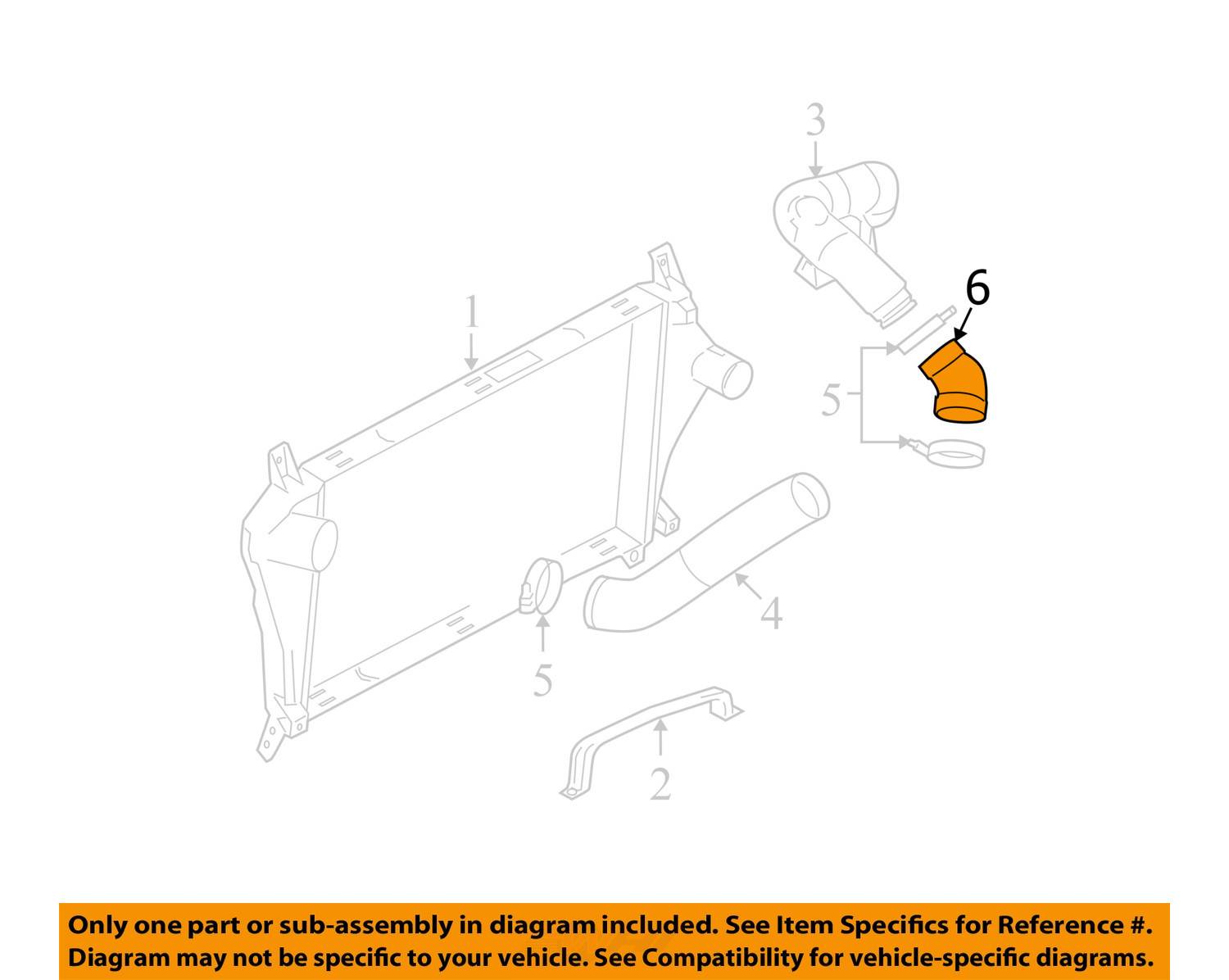 3

6

1

5

4

5

2

Only one part or sub-assembly in diagram included. See Item Specifics for Reference #.
Diagram may not be specific to your vehicle. See Compatibility for vehicle-specific diagrams.