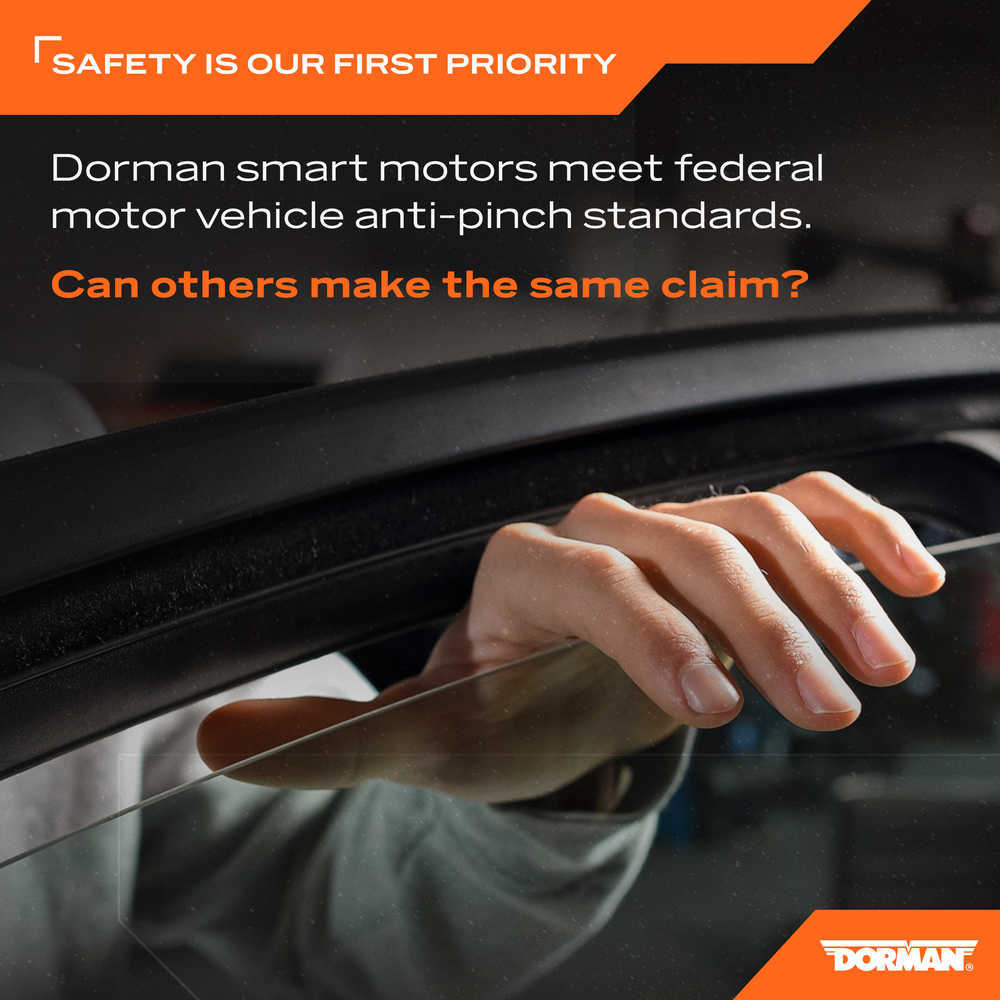 SAFETY IS OUR FIRST PRIORITY

Dorman smart motors meet federal motor vehicle anti-pinch standards.

Can others make the same claim?

DORMAN®