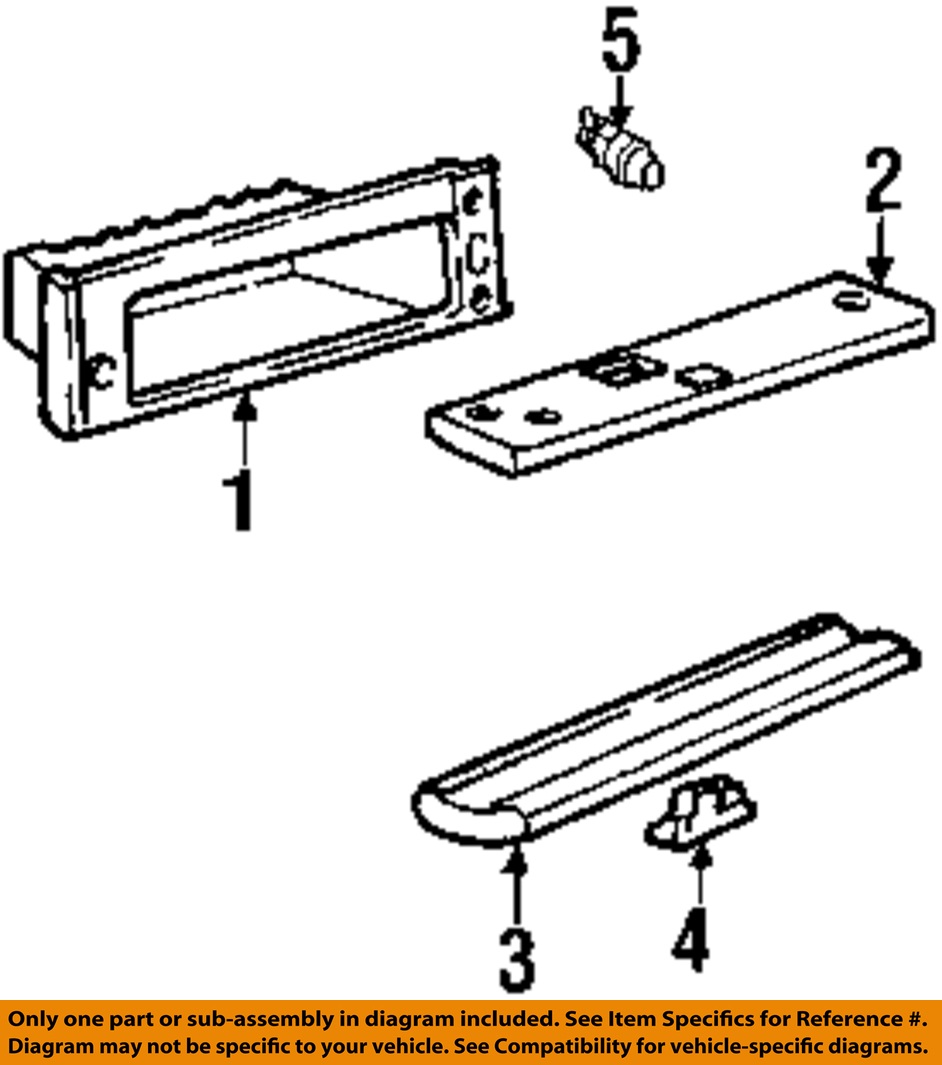 5

2

1

3

4

Only one part or sub-assembly in diagram included. See Item Specifics for Reference #.
Diagram may not be specific to your vehicle. See Compatibility for vehicle-specific diagrams.