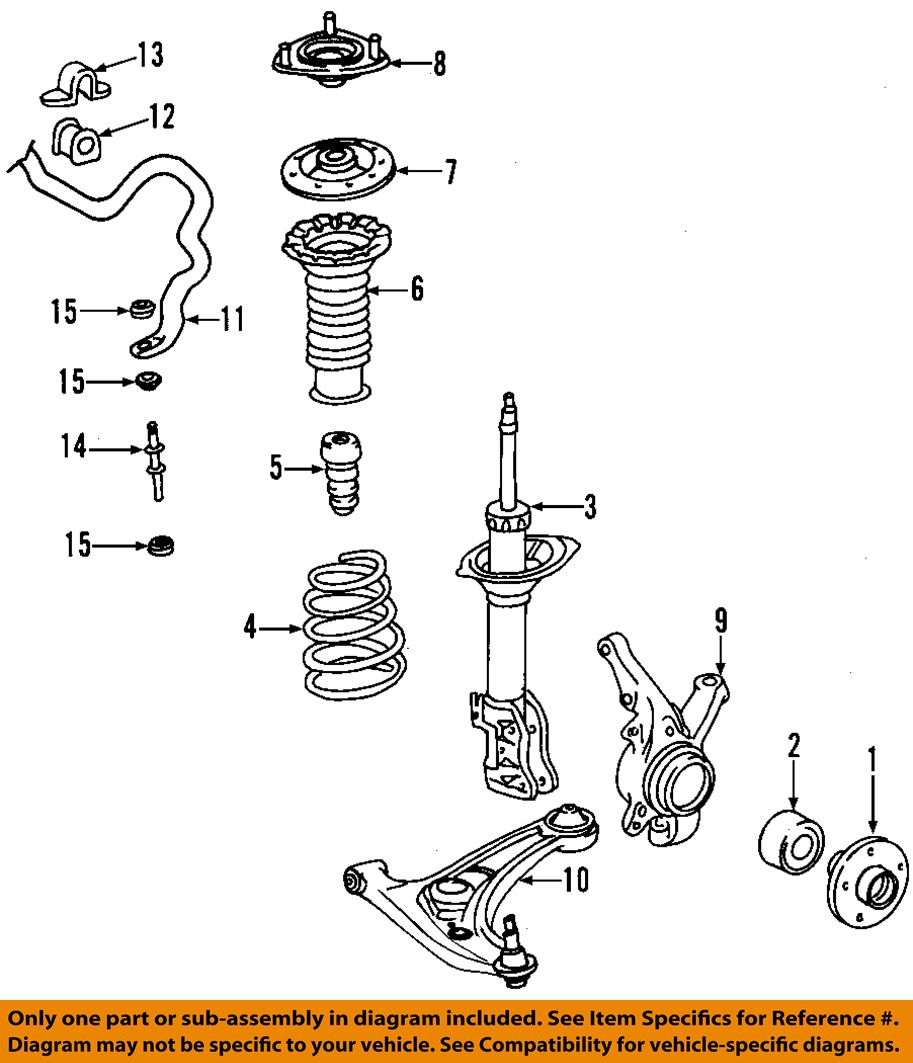 13
8
12
7
6
15
11
15
14
5
3
15
4
9
2
1
10

Only one part or sub-assembly in diagram included. See Item Specifics for Reference #.
Diagram may not be specific to your vehicle. See Compatibility for vehicle-specific diagrams.