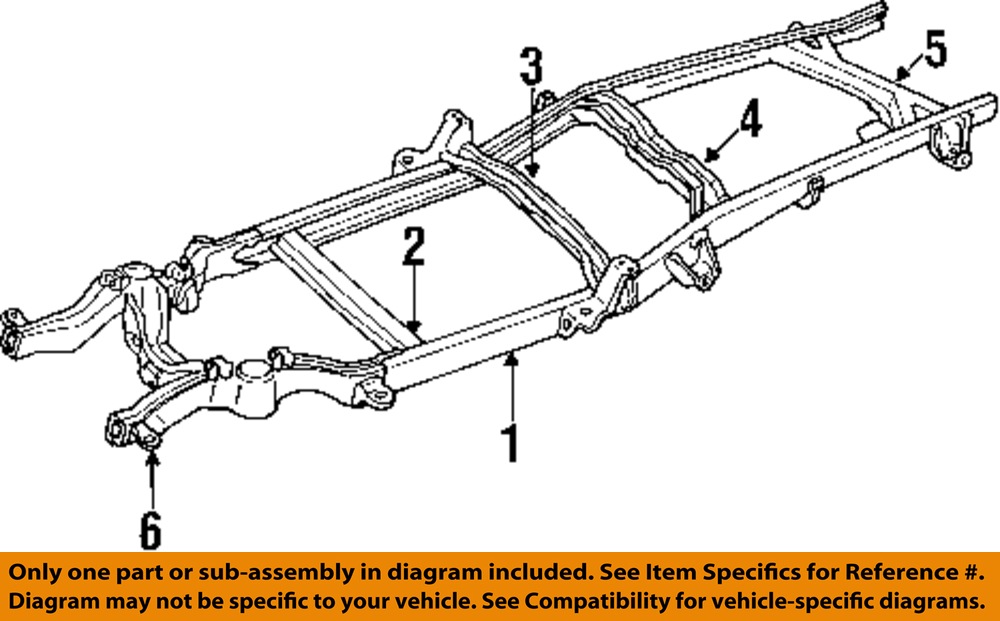 3
5
4
2
1
6

Only one part or sub-assembly in diagram included. See Item Specifics for Reference #. Diagram may not be specific to your vehicle. See Compatibility for vehicle-specific diagrams.