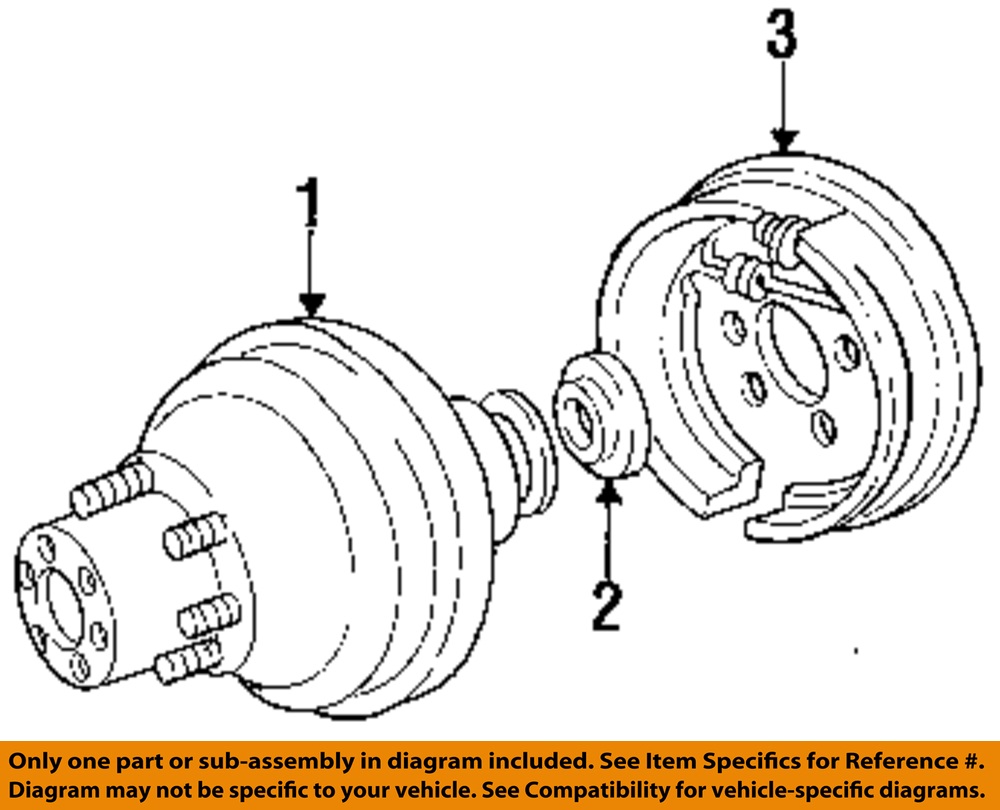 3

1

2

Only one part or sub-assembly in diagram included. See Item Specifics for Reference #.
Diagram may not be specific to your vehicle. See Compatibility for vehicle-specific diagrams.