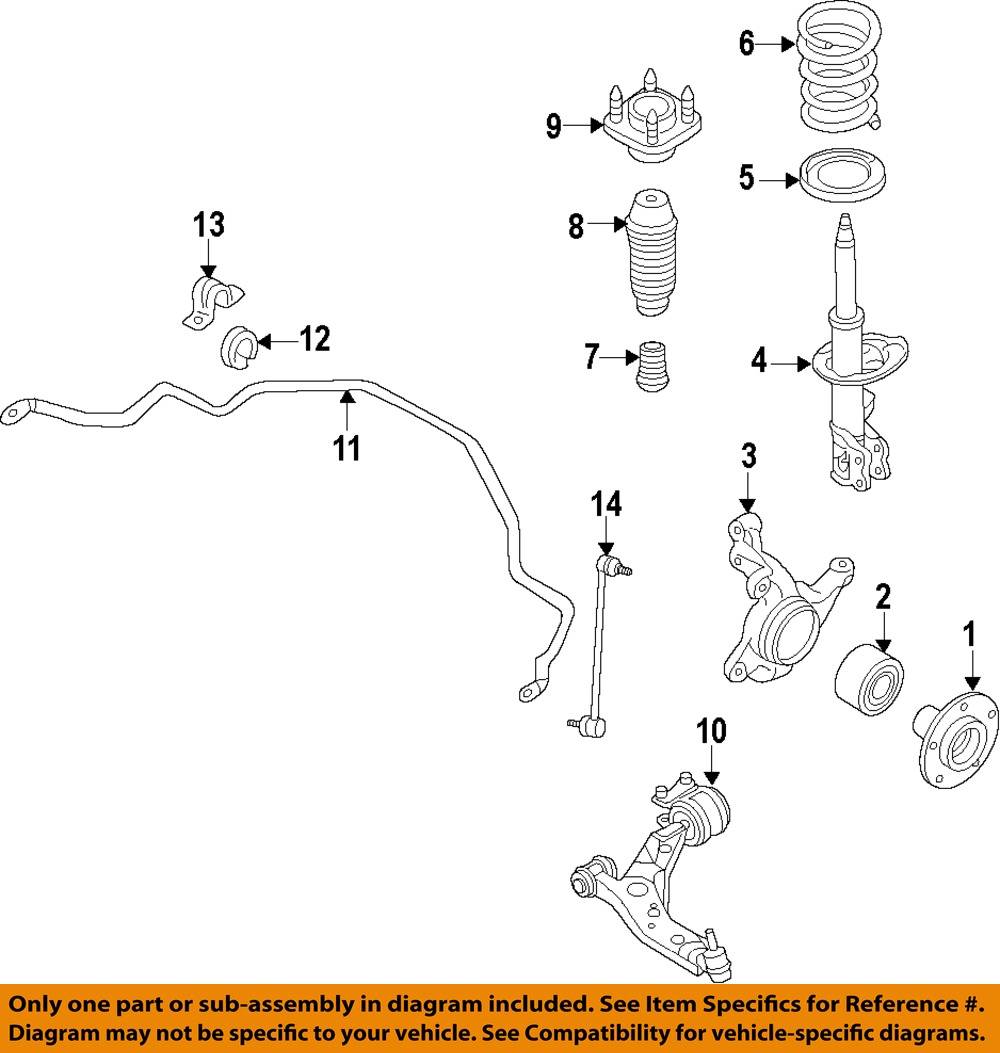 6
9
5
13
8
12
7
4
11
3
14
2
1
10

Only one part or sub-assembly in diagram included. See Item Specifics for Reference #. Diagram may not be specific to your vehicle. See Compatibility for vehicle-specific diagrams.