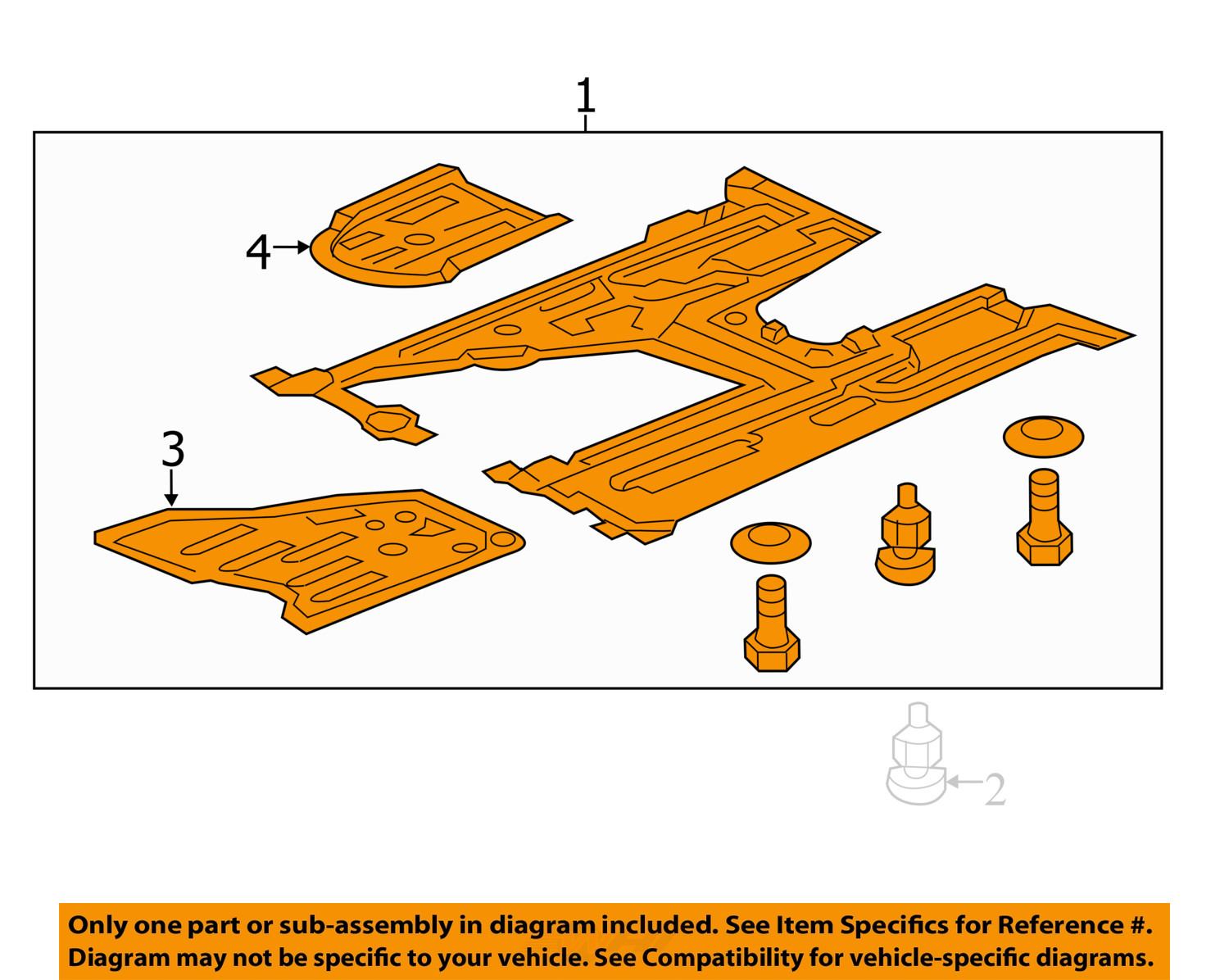 1

4

3

2

Only one part or sub-assembly in diagram included. See Item Specifics for Reference #.
Diagram may not be specific to your vehicle. See Compatibility for vehicle-specific diagrams.