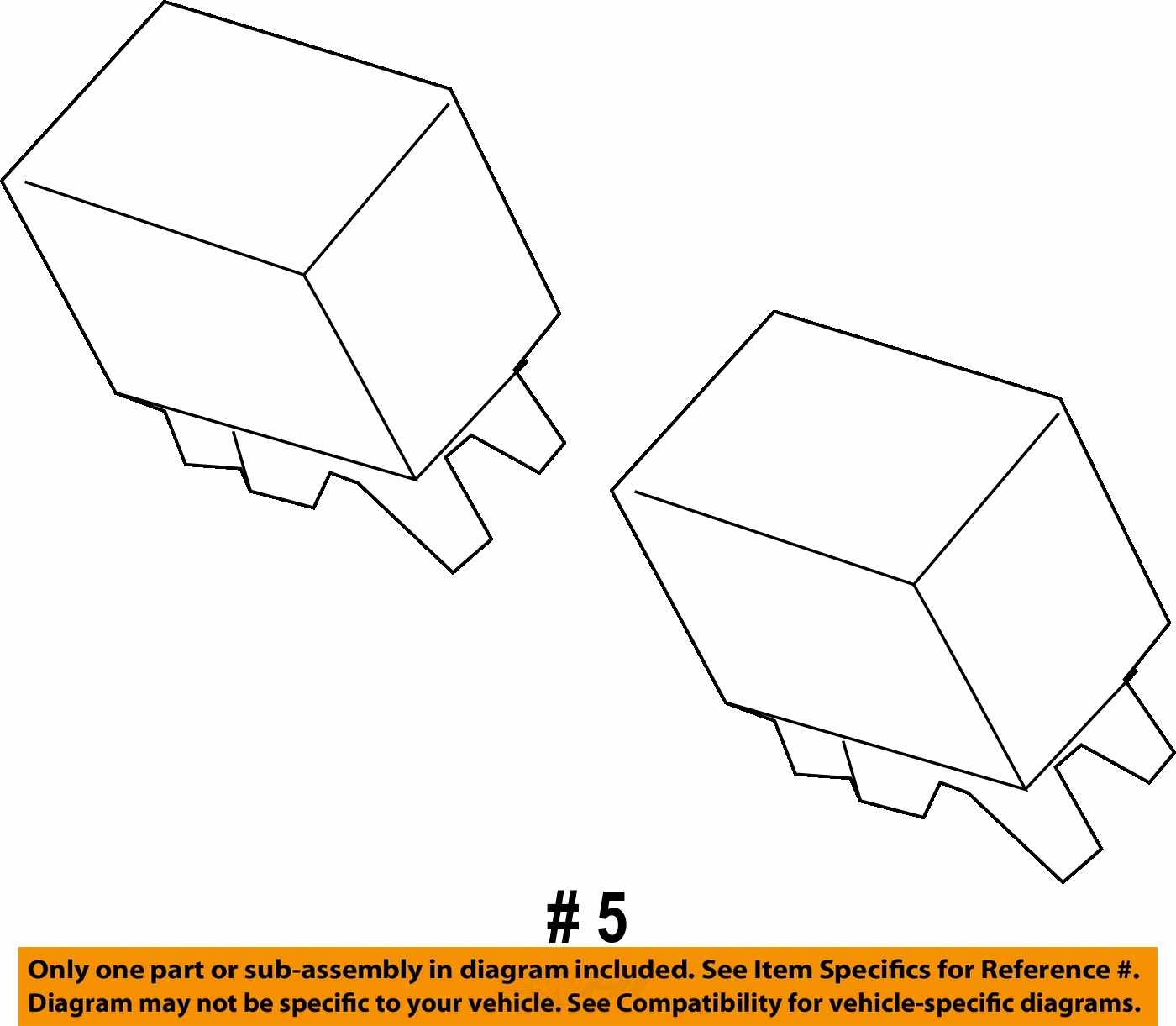 # 5

Only one part or sub-assembly in diagram included. See Item Specifics for Reference #.
Diagram may not be specific to your vehicle. See Compatibility for vehicle-specific diagrams.