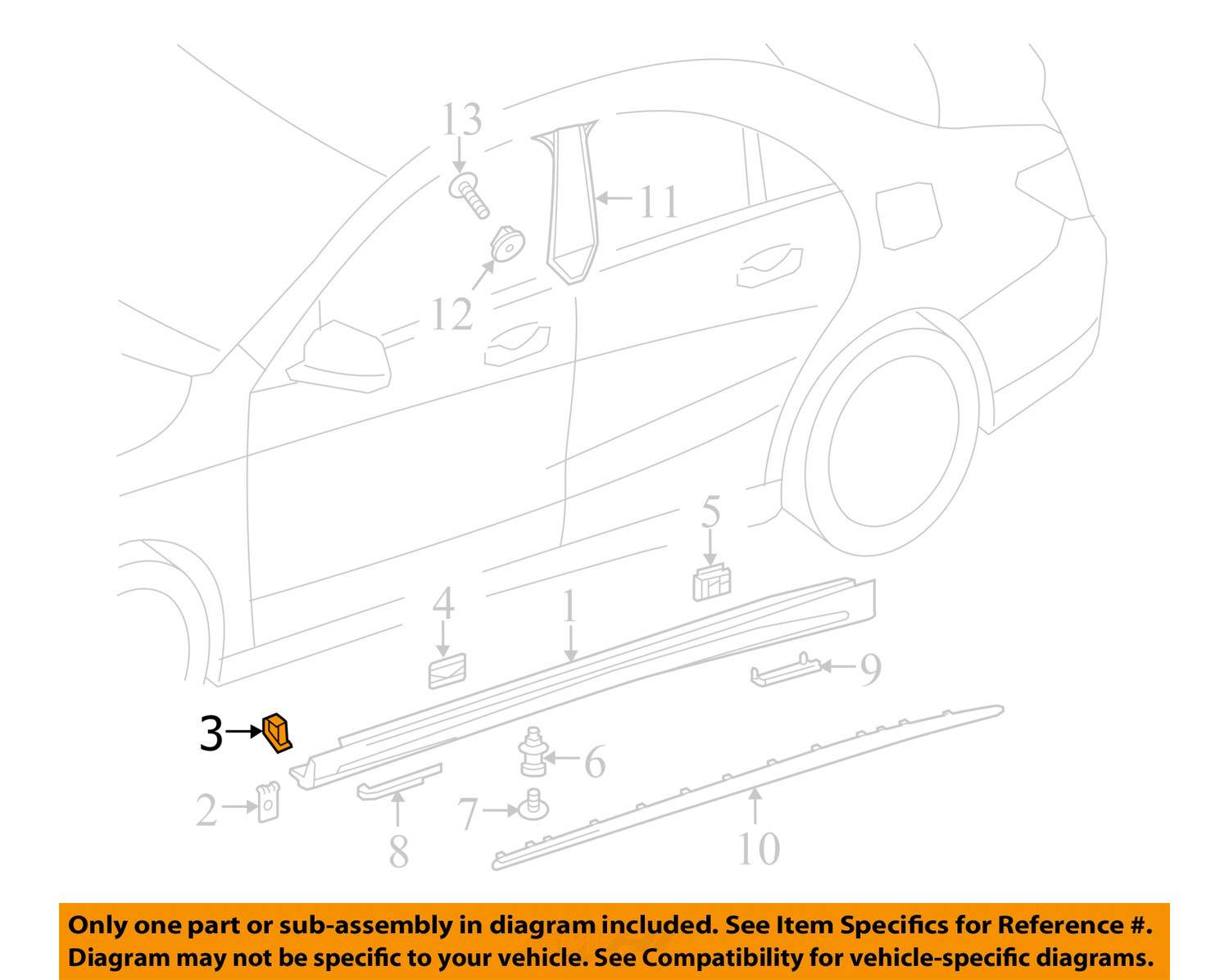 13
11
12
5
4
1
9
3
6
2
7
8
10

Only one part or sub-assembly in diagram included. See Item Specifics for Reference #.
Diagram may not be specific to your vehicle. See Compatibility for vehicle-specific diagrams.