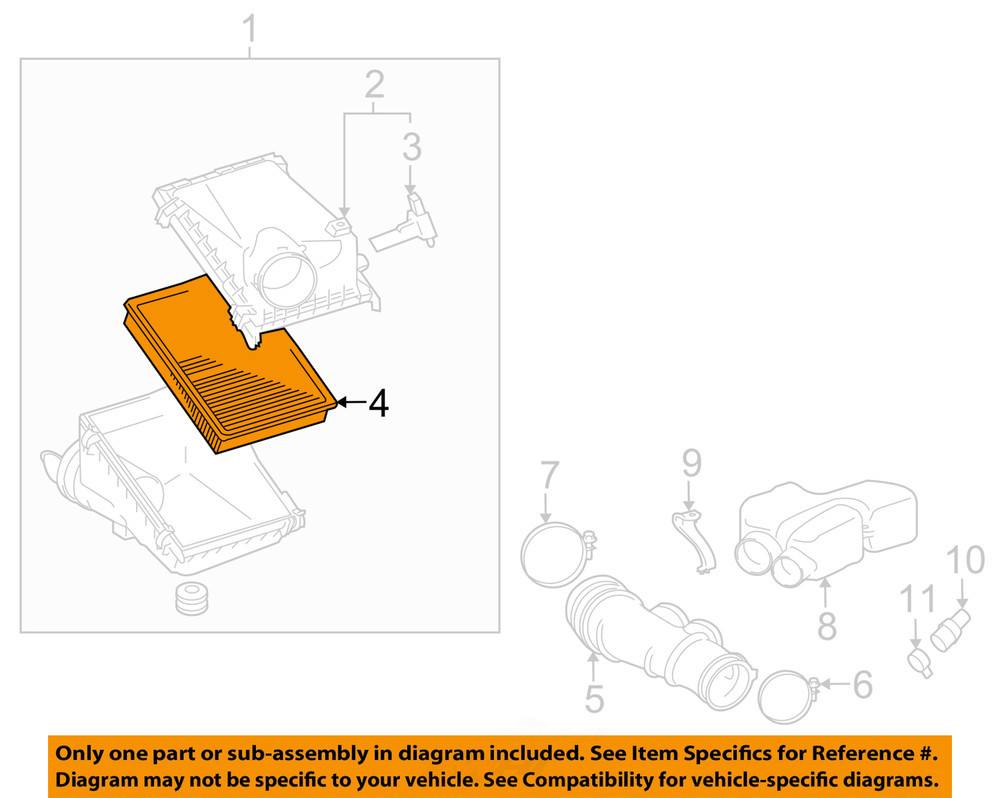 1
2
3
4
7
9
8
10
11
5
6

Only one part or sub-assembly in diagram included. See Item Specifics for Reference #.
Diagram may not be specific to your vehicle. See Compatibility for vehicle-specific diagrams.