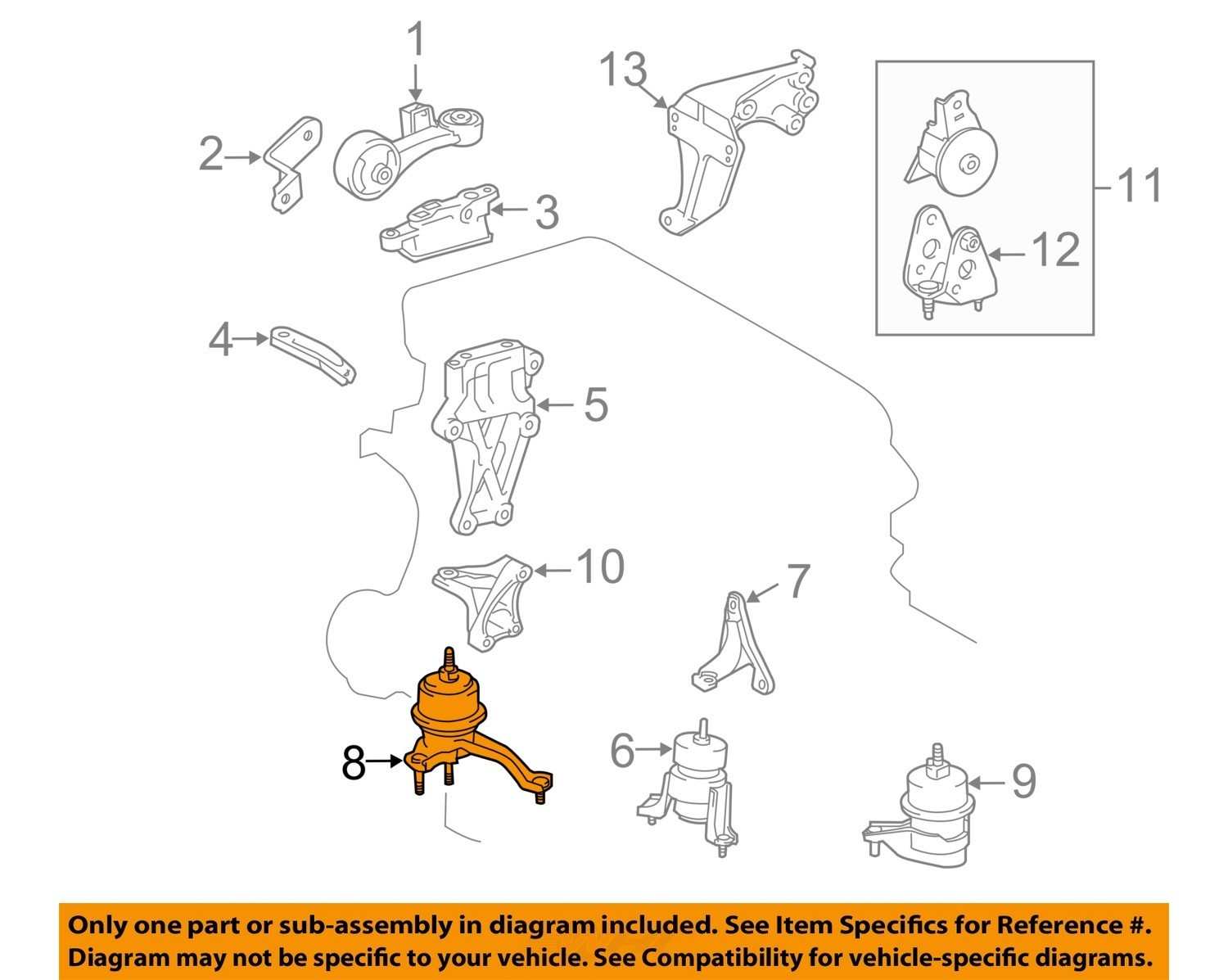 1
13
2
3
11
12
4
5
10
7
8
6
9

Only one part or sub-assembly in diagram included. See Item Specifics for Reference #.
Diagram may not be specific to your vehicle. See Compatibility for vehicle-specific diagrams.