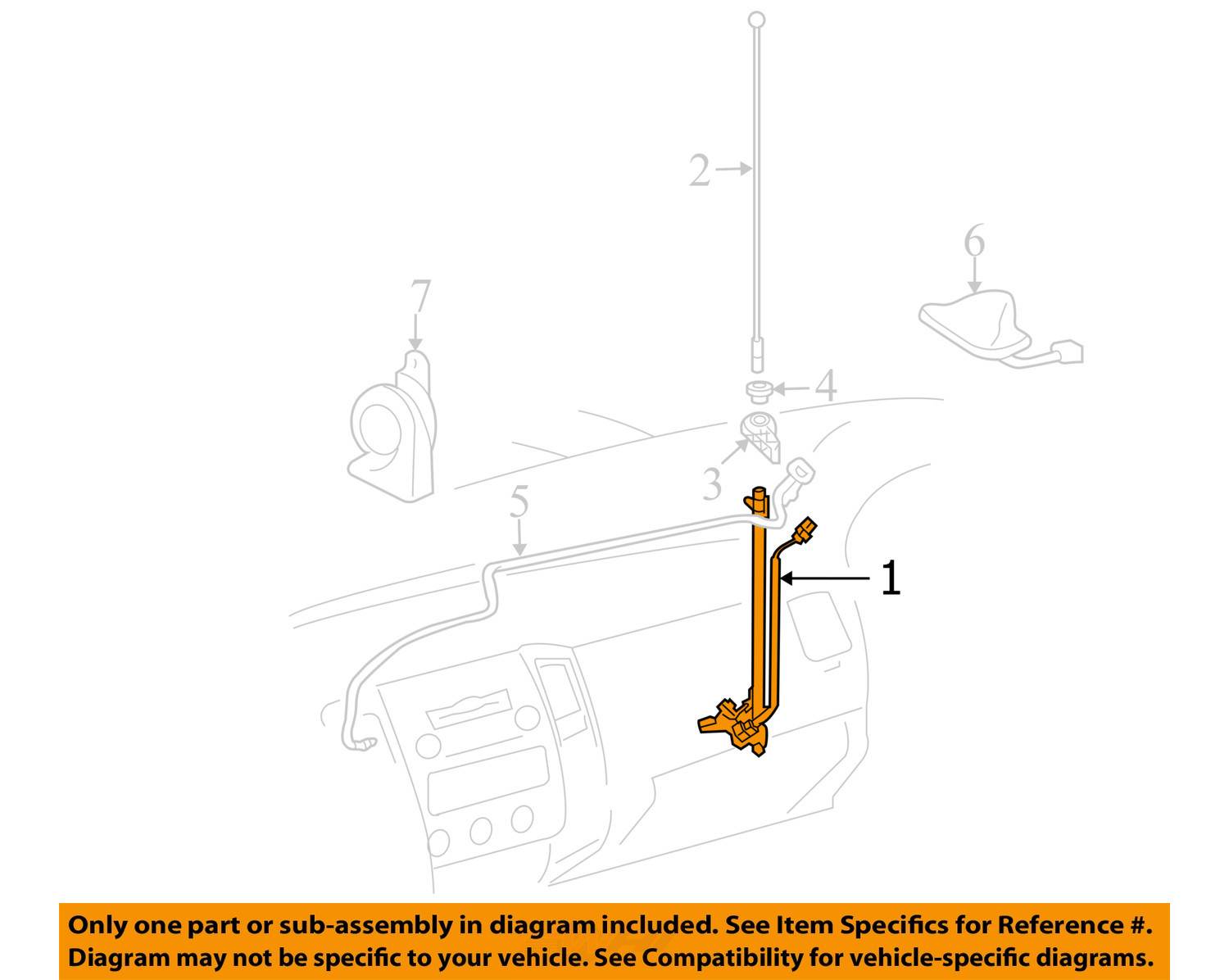 2
6
7
4
3
5
1

Only one part or sub-assembly in diagram included. See Item Specifics for Reference #. Diagram may not be specific to your vehicle. See Compatibility for vehicle-specific diagrams.