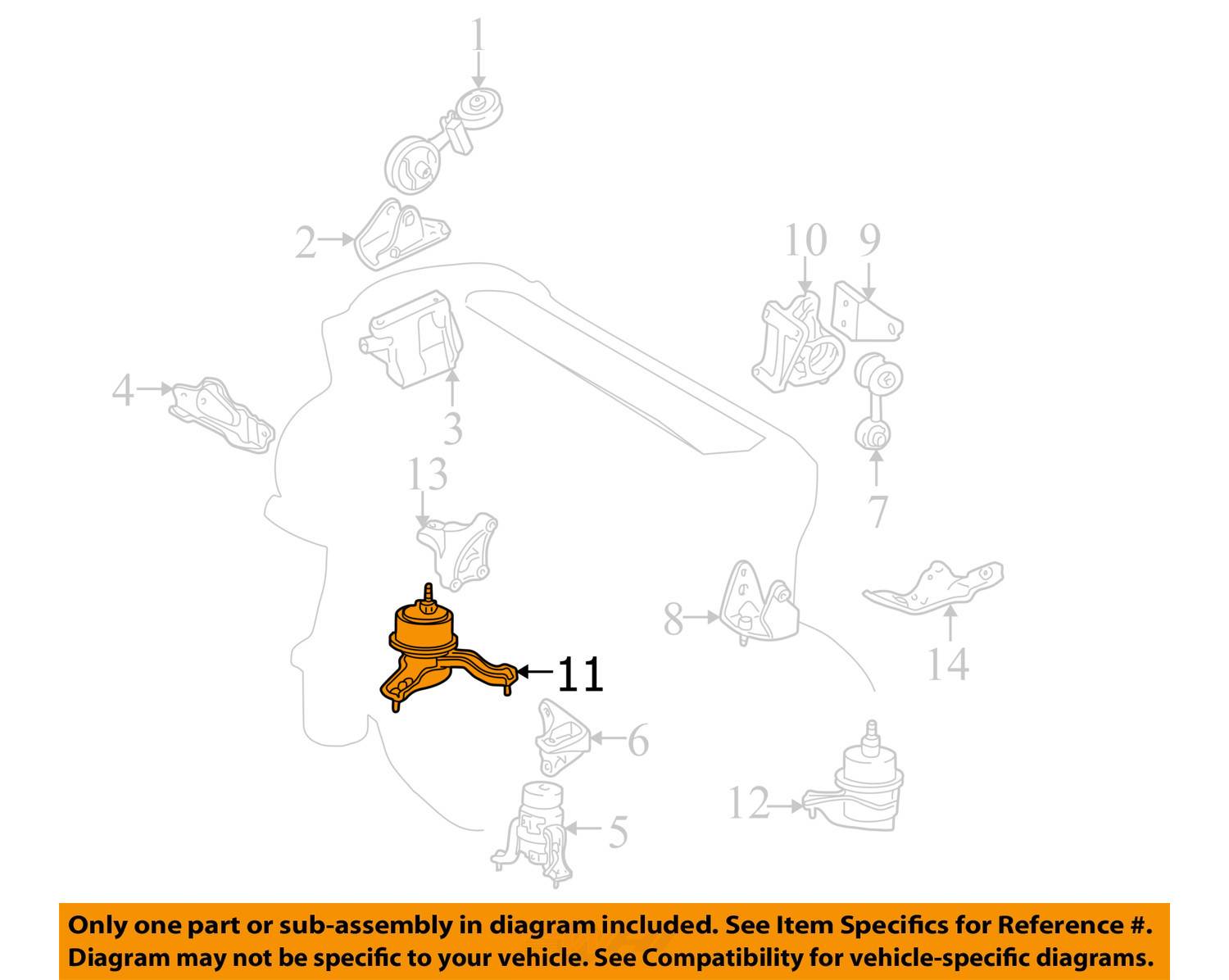 1

2

10

9

4

3

13

7

8

14

11

6

12

5

Only one part or sub-assembly in diagram included. See Item Specifics for Reference #.
Diagram may not be specific to your vehicle. See Compatibility for vehicle-specific diagrams.