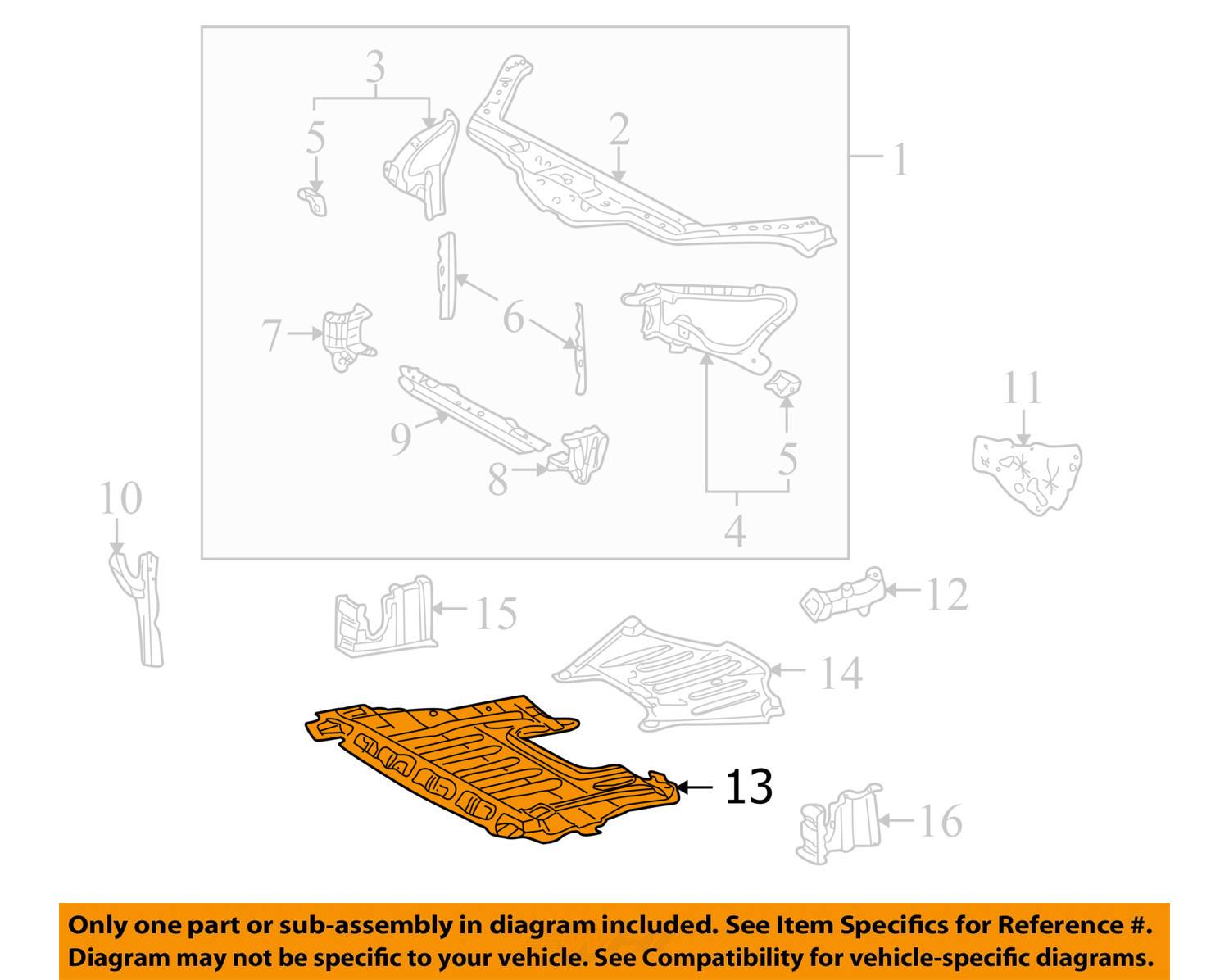 3
5
2
1
6
7
9
8
5
4
11
10
15
12
14
13
16

Only one part or sub-assembly in diagram included. See Item Specifics for Reference #.
Diagram may not be specific to your vehicle. See Compatibility for vehicle-specific diagrams.