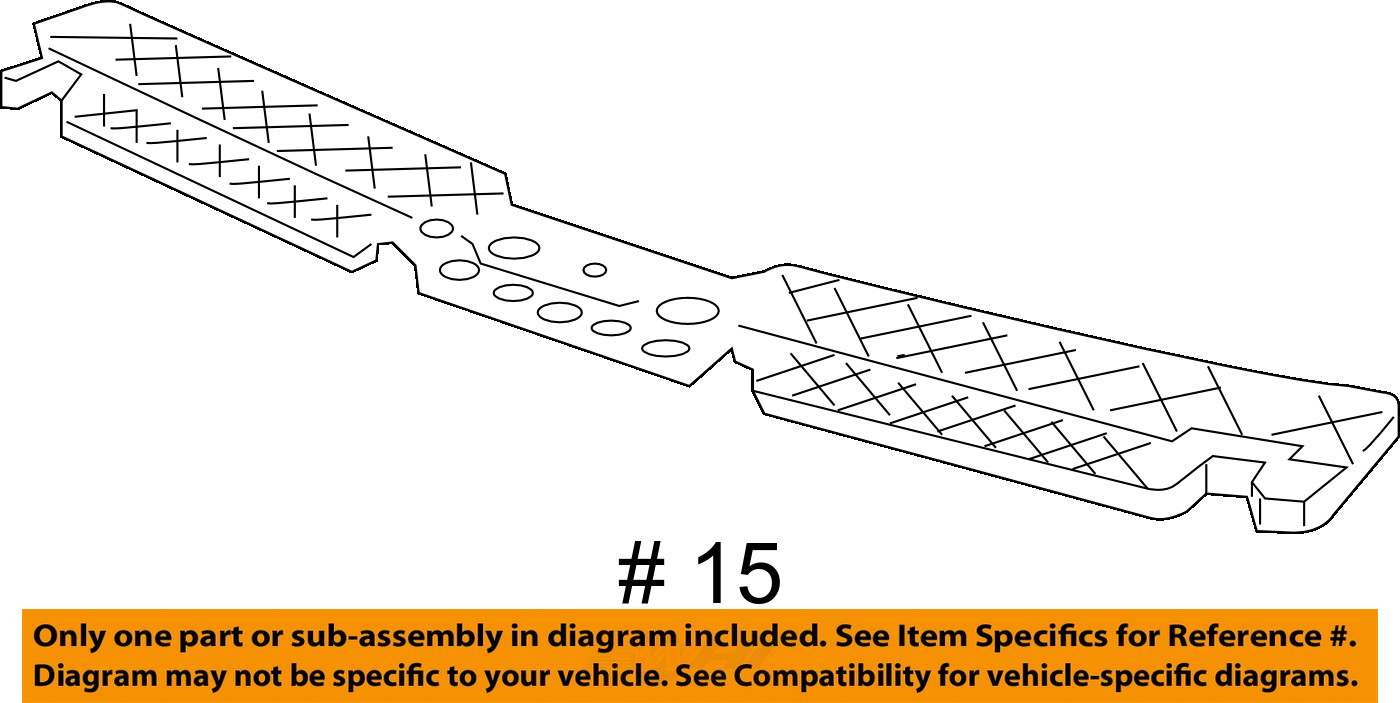 # 15

Only one part or sub-assembly in diagram included. See Item Specifics for Reference #.
Diagram may not be specific to your vehicle. See Compatibility for vehicle-specific diagrams.