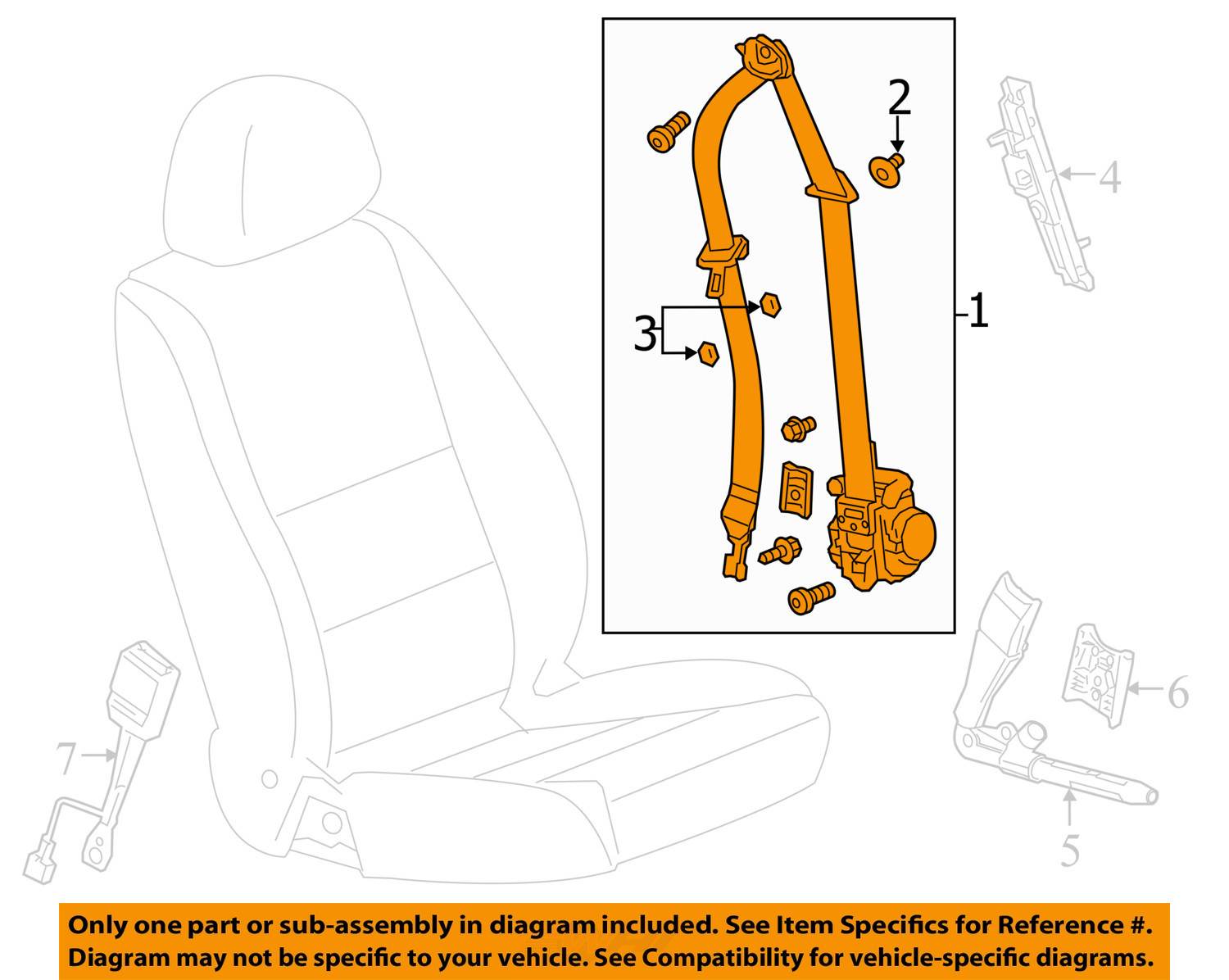 2
4
3
1
6
7
5
Only one part or sub-assembly in diagram included. See Item Specifics for Reference #.
Diagram may not be specific to your vehicle. See Compatibility for vehicle-specific diagrams.