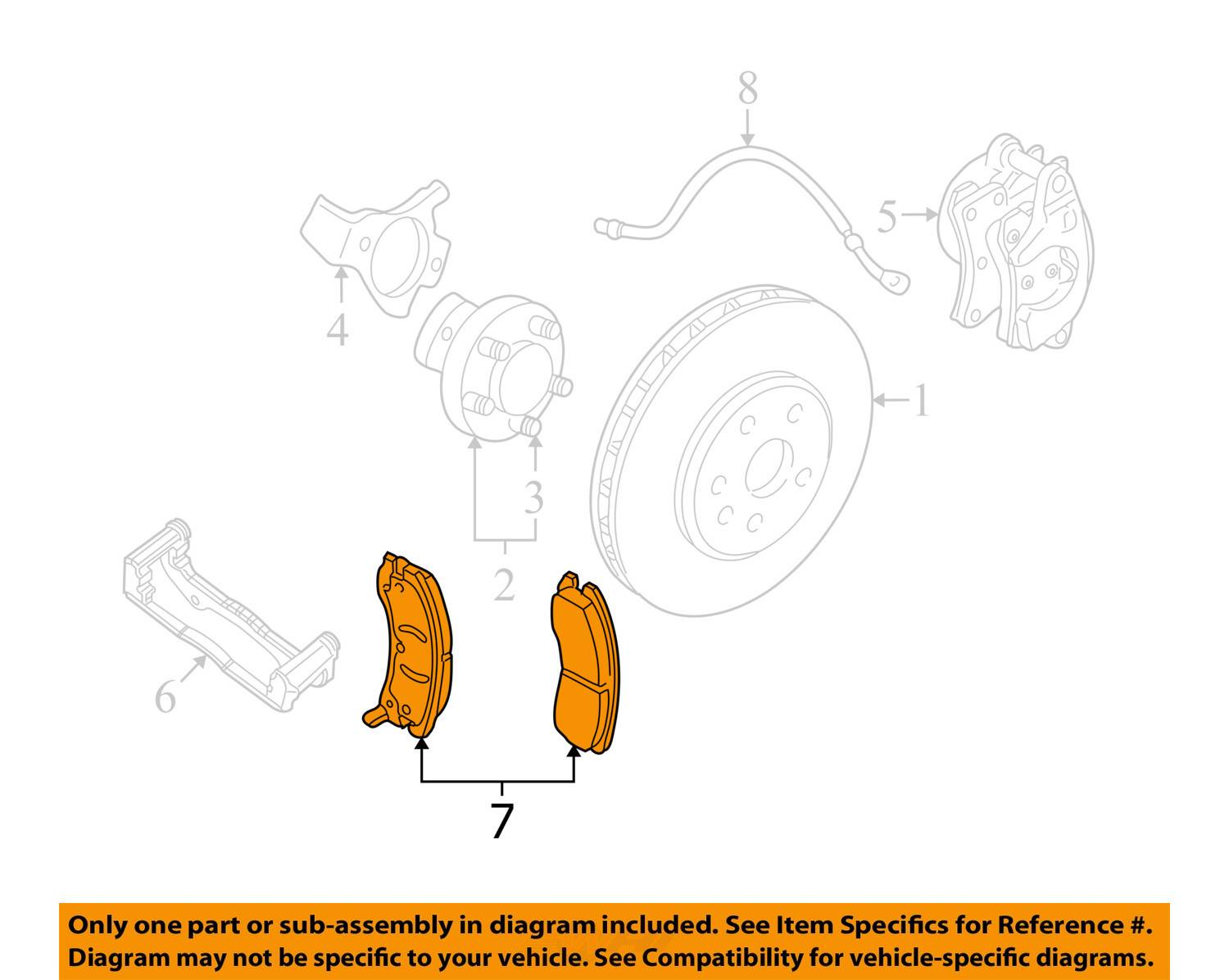 8

5

4

1

3

2

6

7

Only one part or sub-assembly in diagram included. See Item Specifics for Reference #. Diagram may not be specific to your vehicle. See Compatibility for vehicle-specific diagrams.