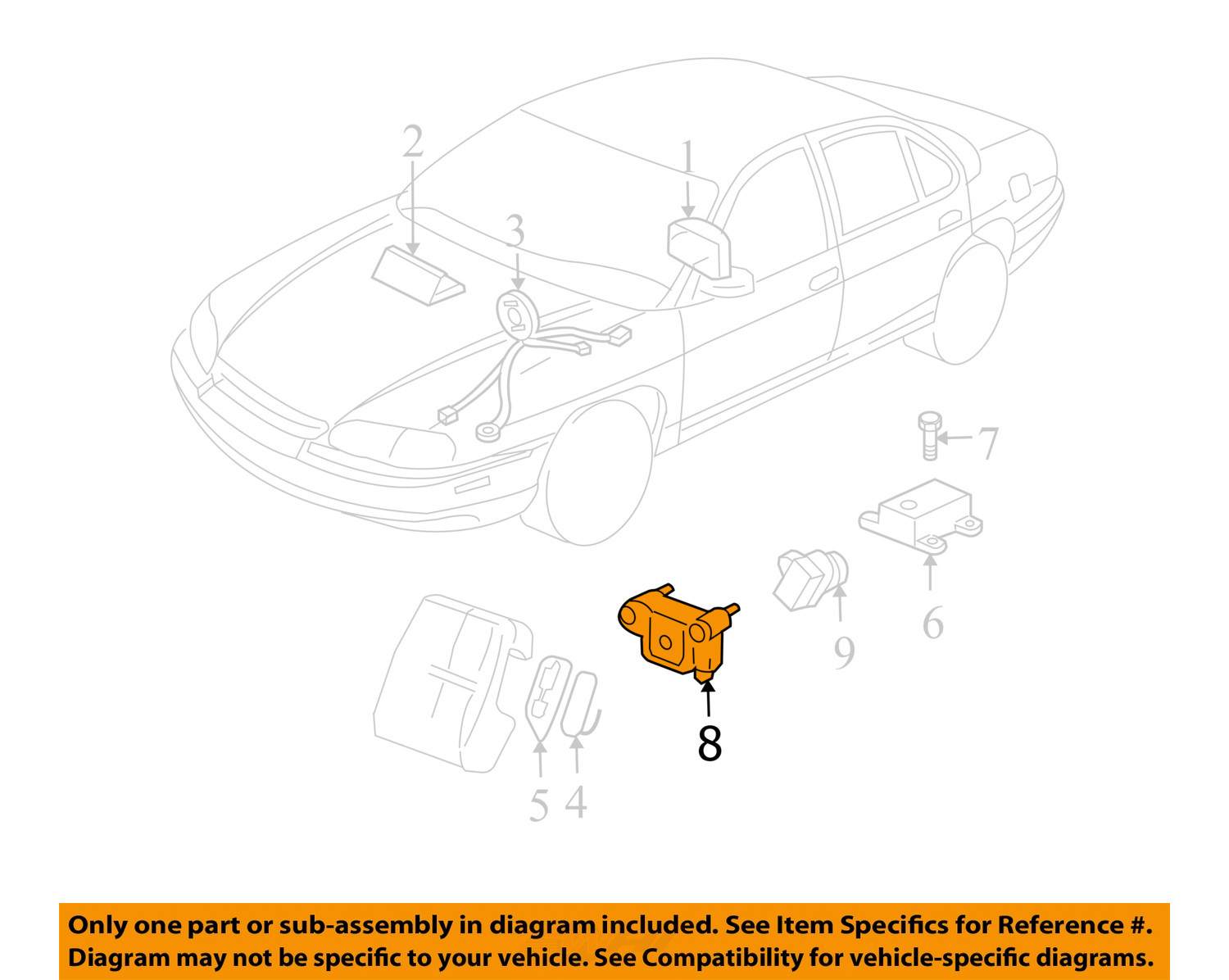 2
1
3
7
6
9
8
5
4

Only one part or sub-assembly in diagram included. See Item Specifics for Reference #.
Diagram may not be specific to your vehicle. See Compatibility for vehicle-specific diagrams.