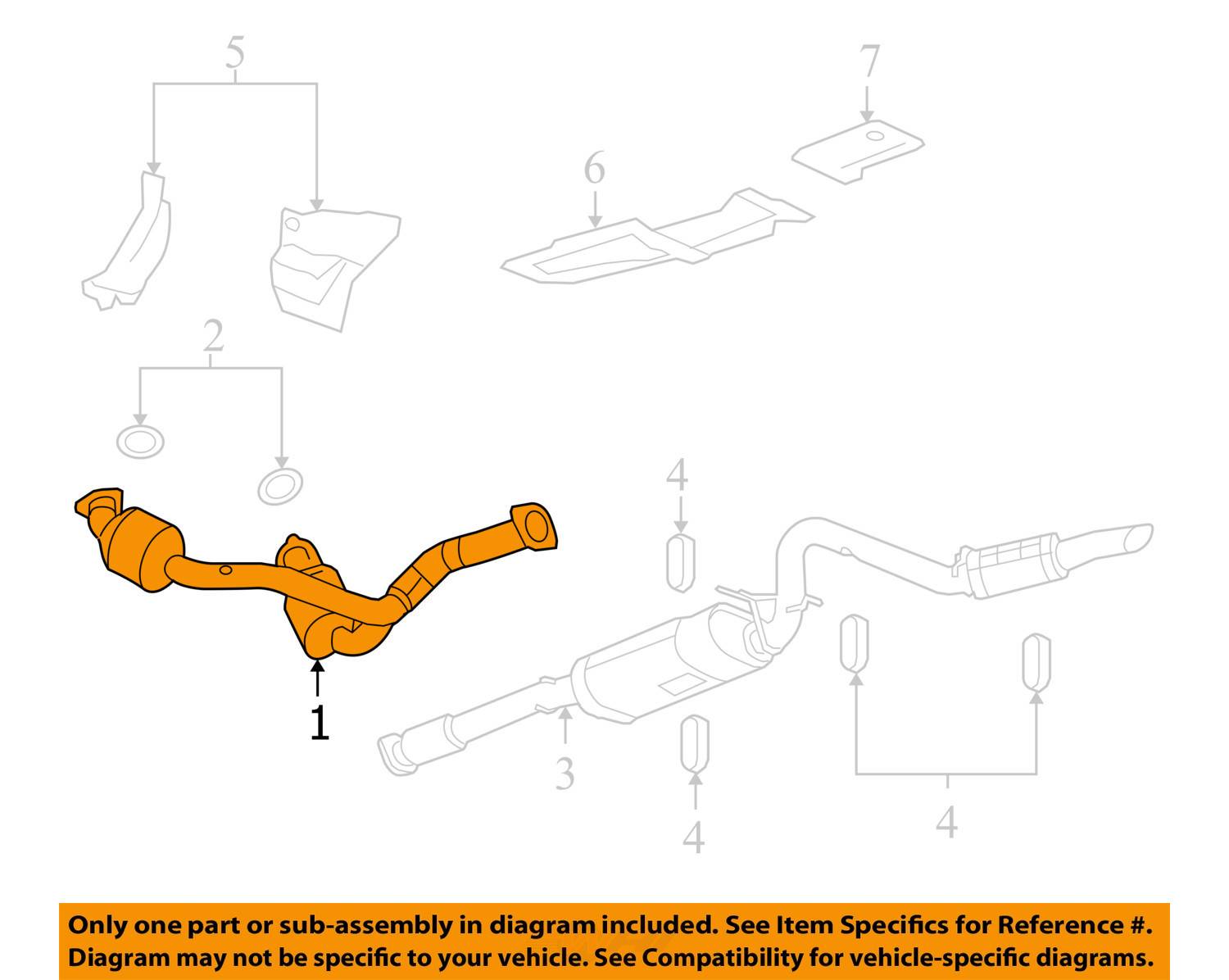 5

7

6

2

4

1

3

4

4

Only one part or sub-assembly in diagram included. See Item Specifics for Reference #. Diagram may not be specific to your vehicle. See Compatibility for vehicle-specific diagrams.