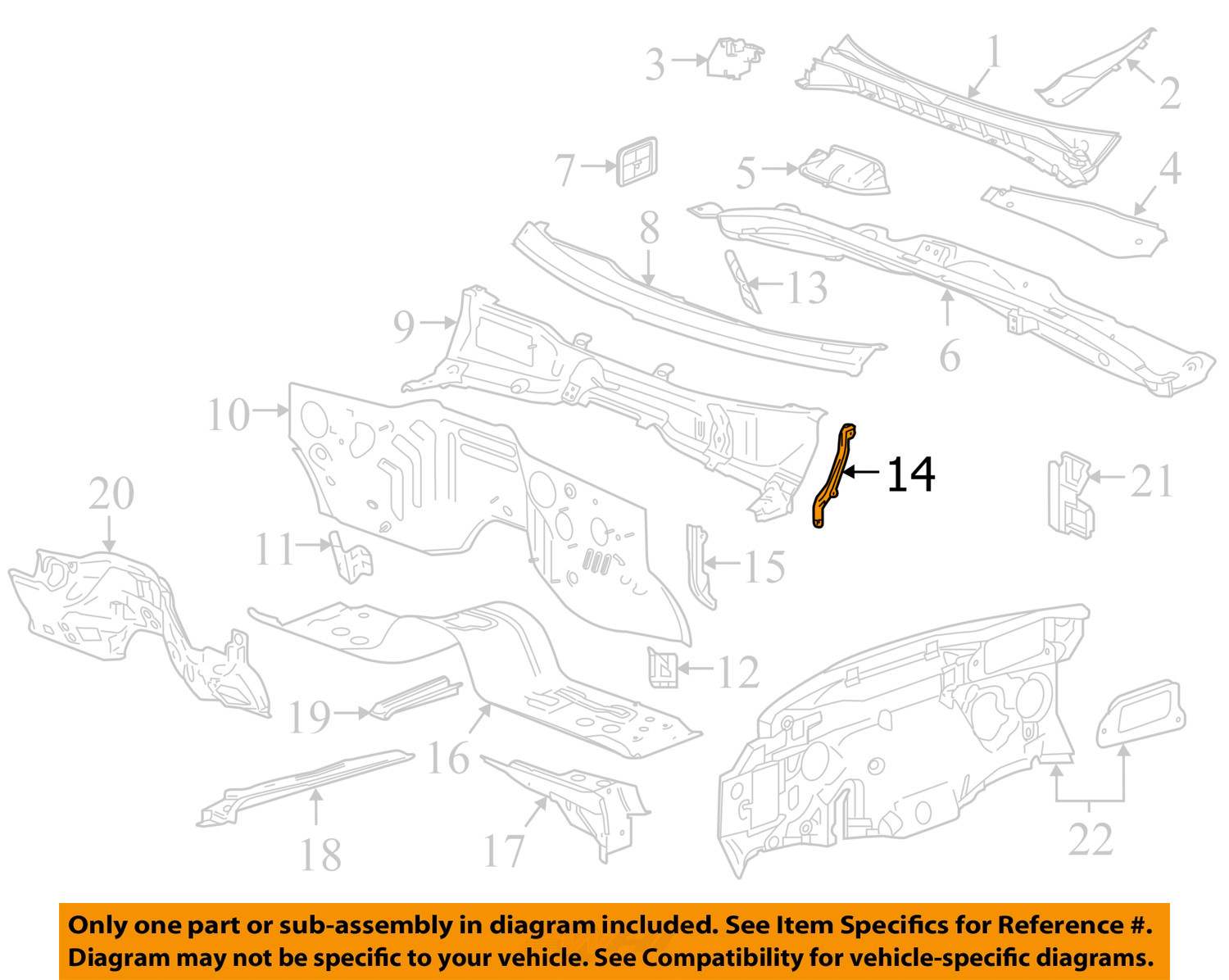 3
1
2
7
5
4
8
13
6
9
10
14
21
20
11
15
12
19
16
18
17
22

Only one part or sub-assembly in diagram included. See Item Specifics for Reference #.
Diagram may not be specific to your vehicle. See Compatibility for vehicle-specific diagrams.